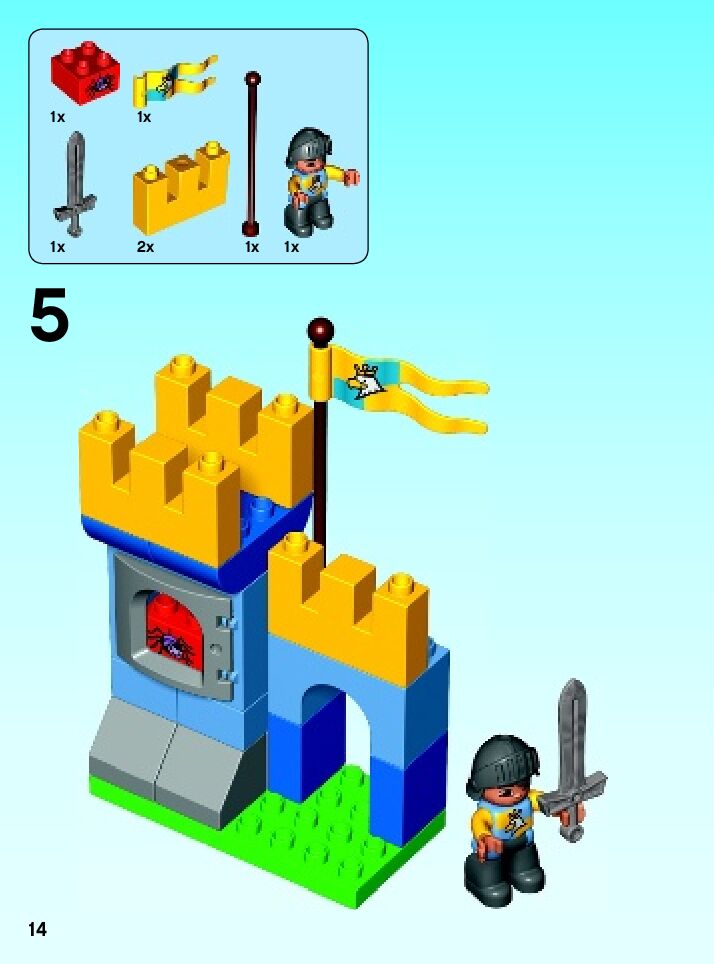 1x
1x
1x
2x
1x
1x

5

14