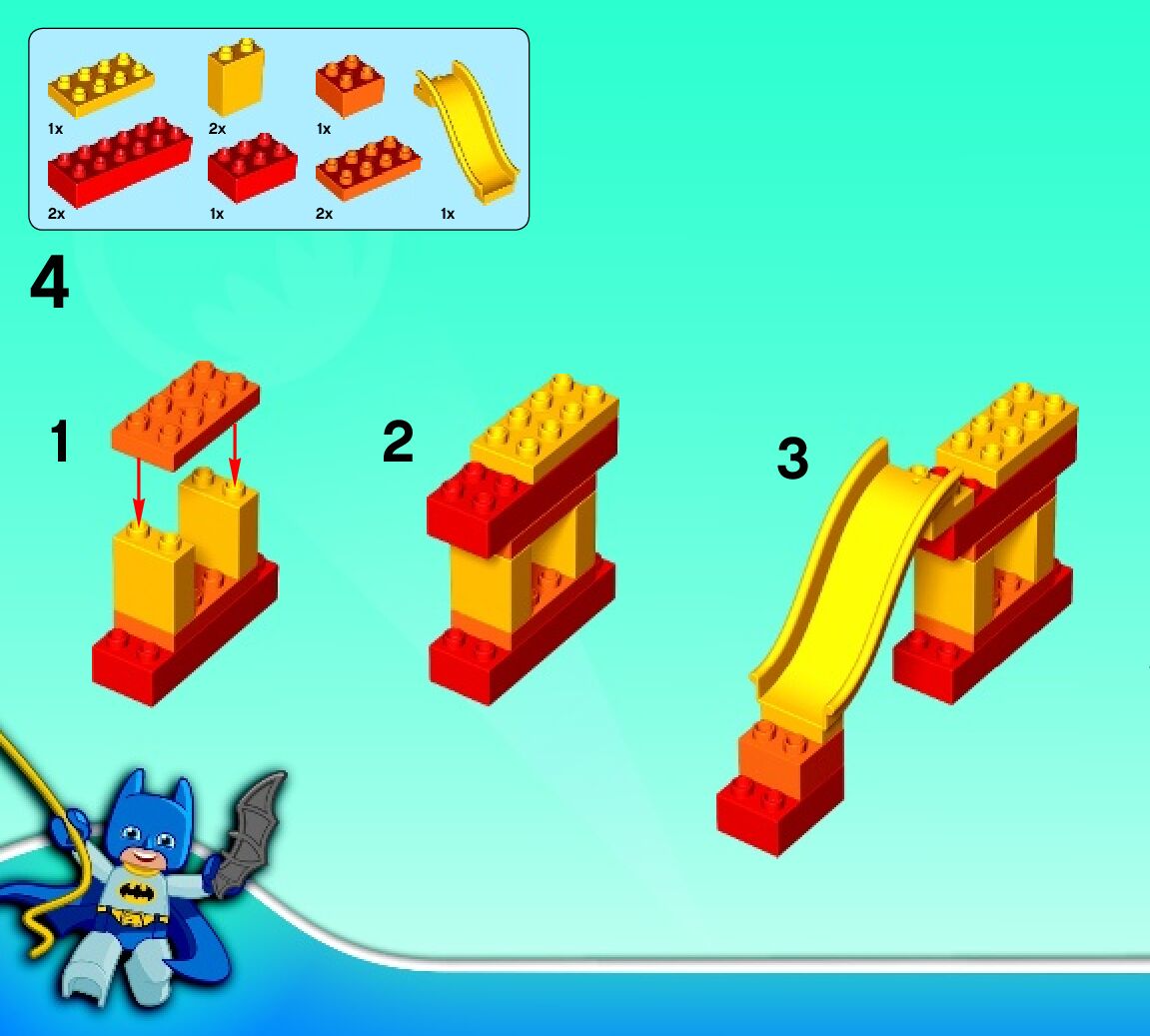 1x
2x
1x
2x
1x
2x
1x

4

1

2

3