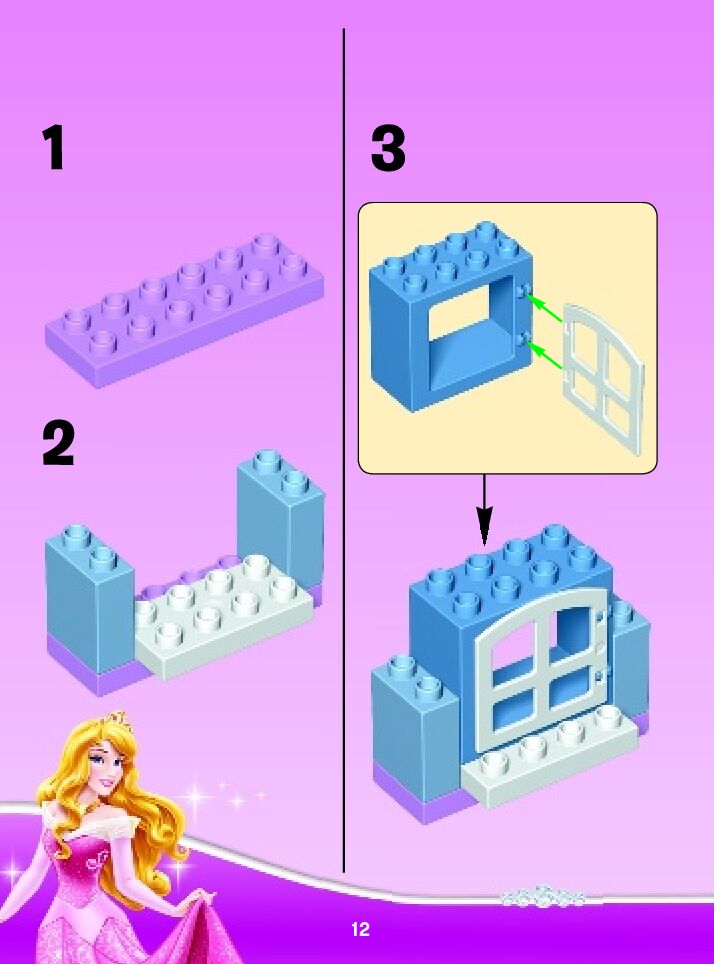 1

2

3

12