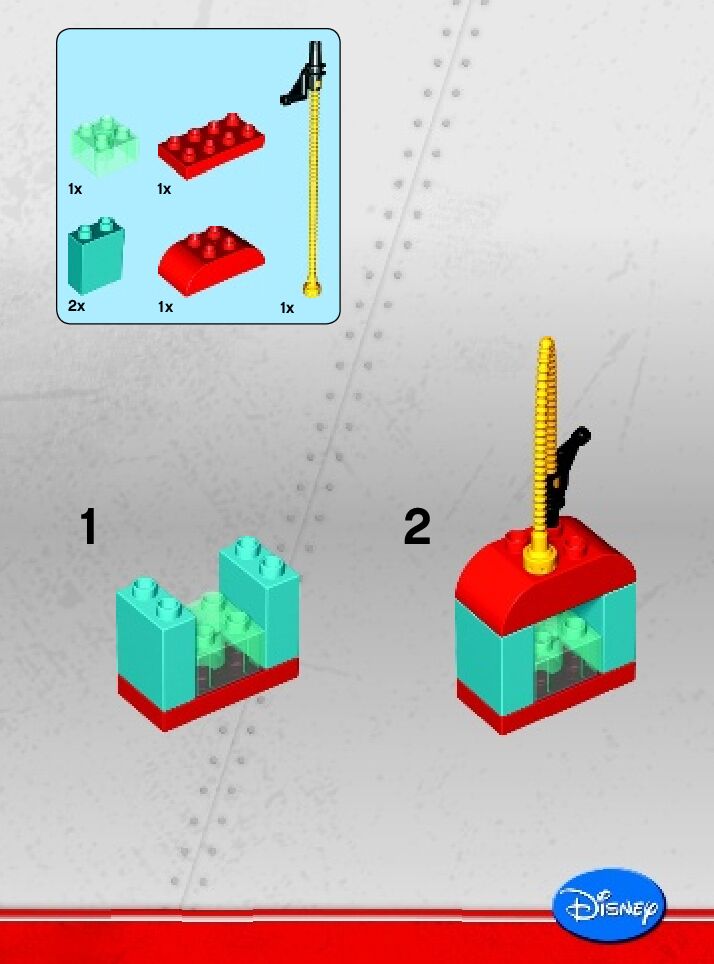 1x
1x
2x
1x
1x

1

2

Disney