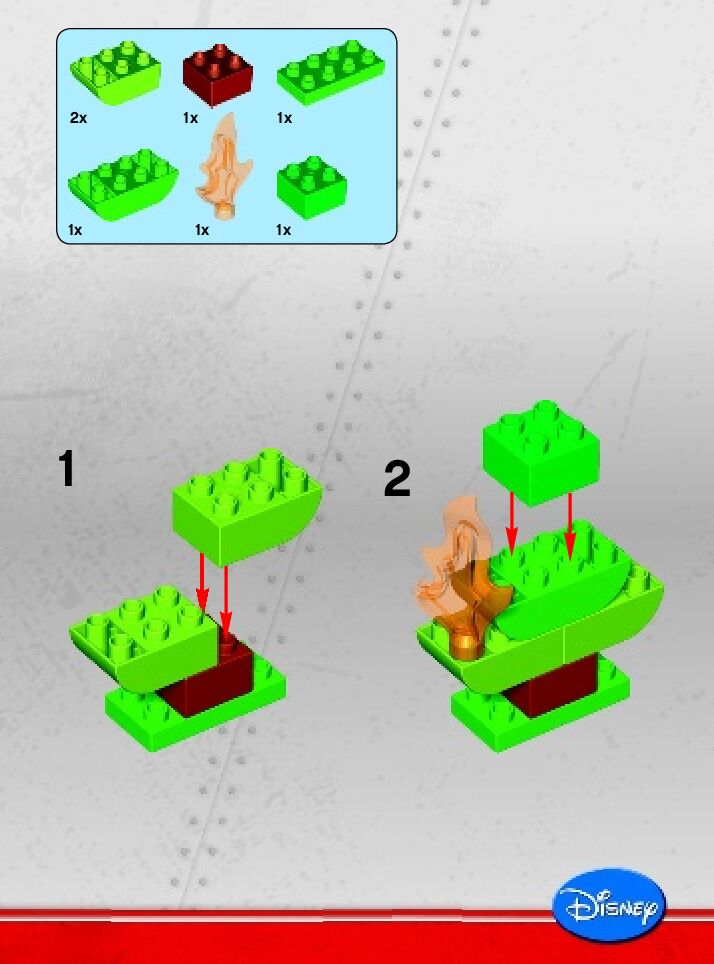 2x
1x
1x
1x
1x
1x

1

2

Disney