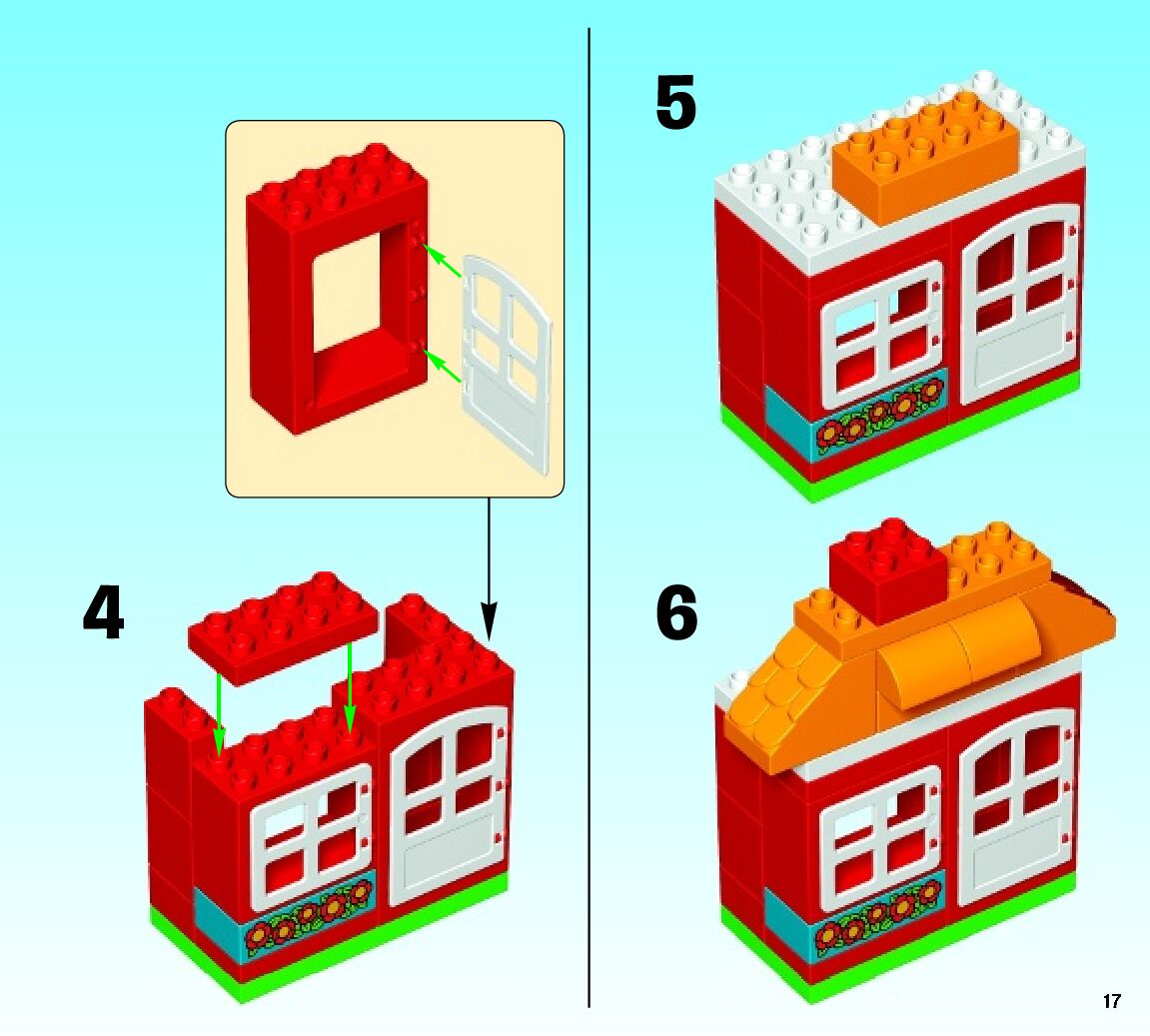 4

5

6

17