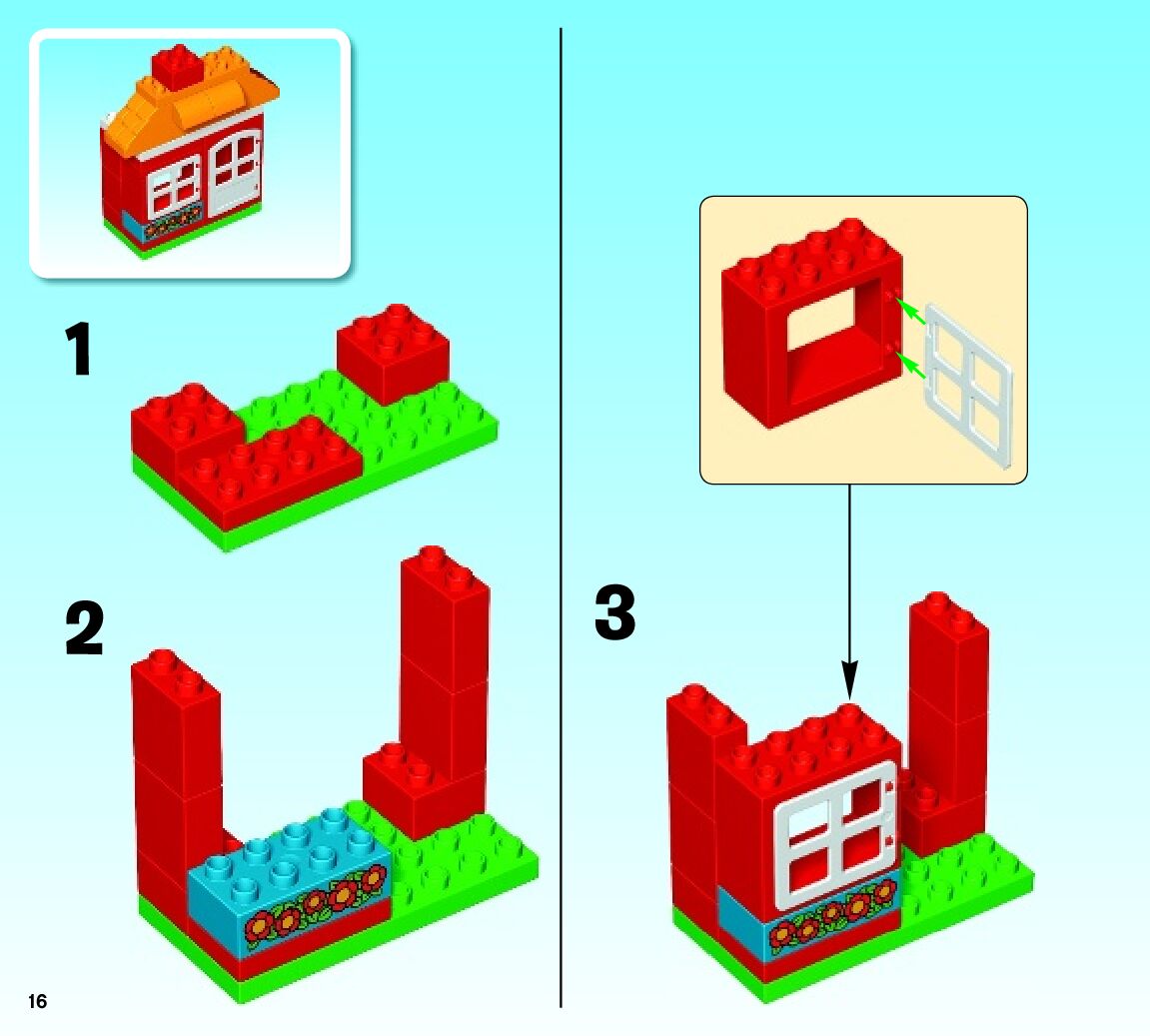 1

2

3

16