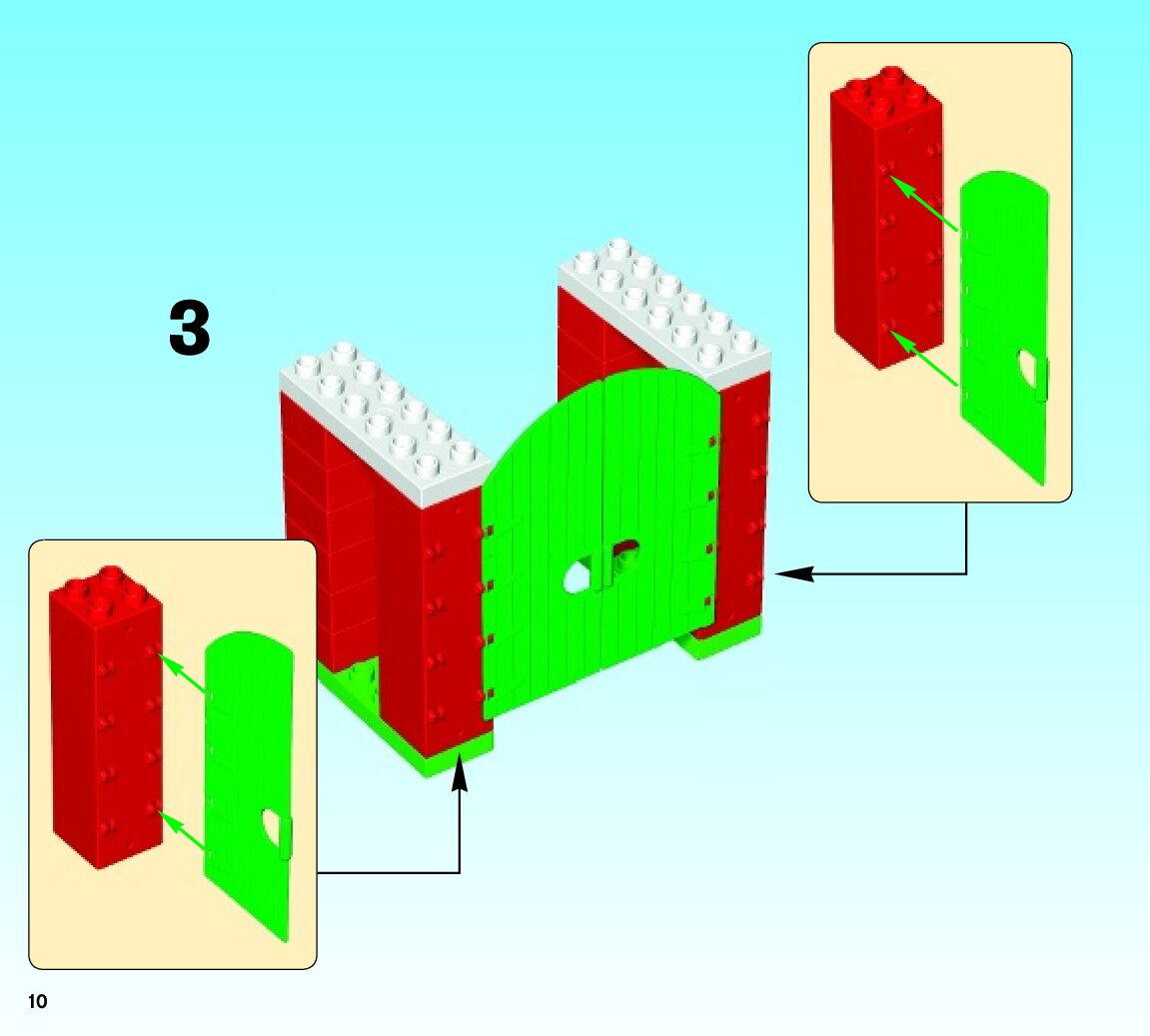 3

10