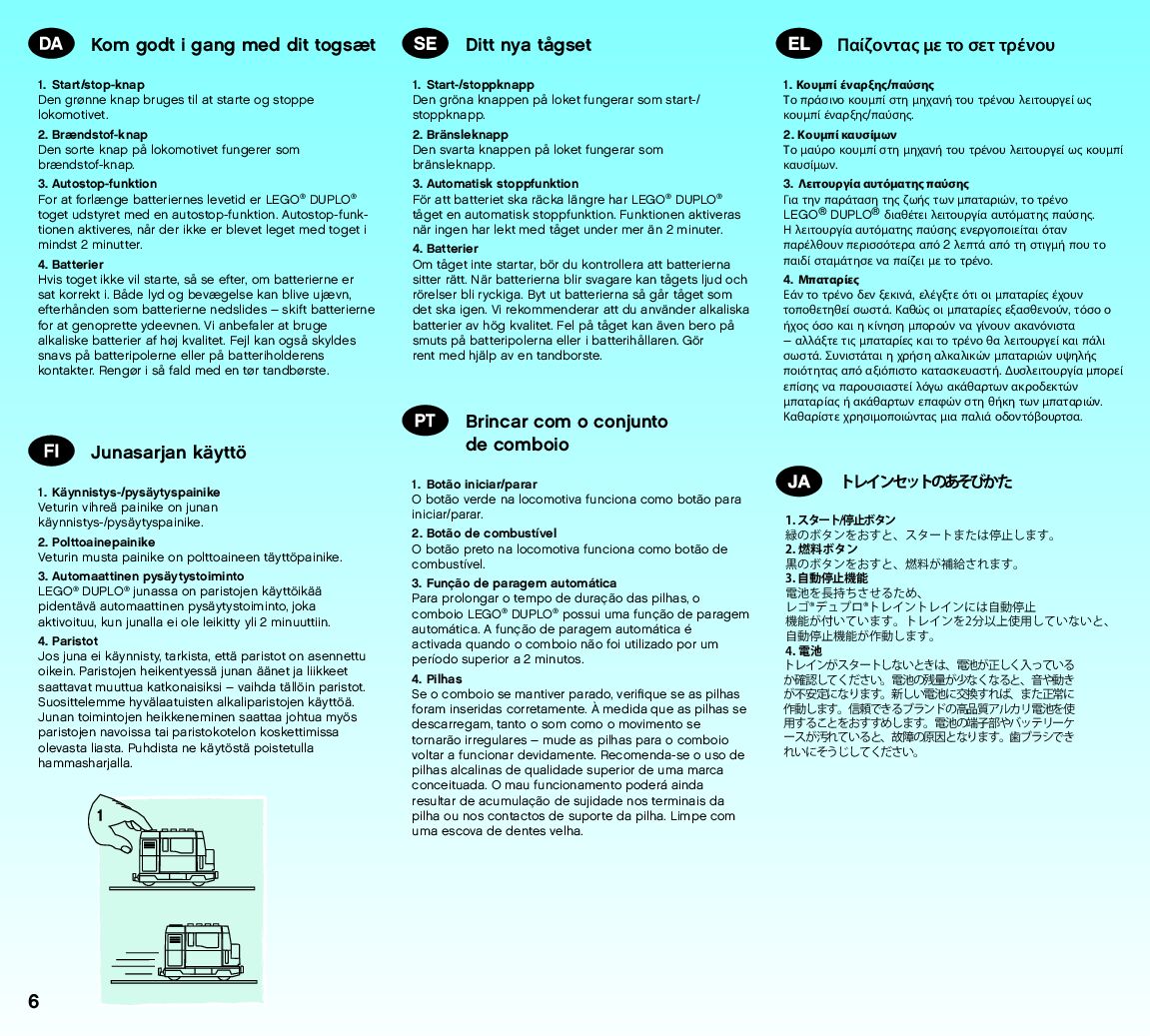 DA Kom godt i gang med dit togsæt

1. Start/stop-knap
Den grønne knap bruges til at starte og stoppe lokomotivet.

2. Brændstof-knap
Den sorte knap på lokomotivet fungerer som brændstof-knap.

3. Autostop-funktion
For at forlænge batteriernes levetid er LEGO® DUPLO® toget udstyret med en autostop-funktion. Autostop-funktionen aktiveres, når der ikke er blevet leget med toget i mindst 2 minutter.

4. Batterier
Hvis toget ikke vil starte, så se efter, om batterierne er sat korrekt i. Både lyd og bevægelse kan blive ujævn, efterhånden som batterierne nedslides – skift batterierne for at genoprette ydeevnen. Vi anbefaler at bruge alkaliske batterier af høj kvalitet. Fejl kan også skyldes snavs på batteripolerne eller på batteriholderens kontakter. Rengør i så fald med en tør tandbørste.

FI Junasarjan käyttö

1. Käynnistys-/pysäytyspainike
Veturin vihreä painike on junan käynnistys-/pysäytyspainike.

2. Polttoainepainike
Veturin musta painike on polttoaineen täyttöpainike.

3. Automaattinen pysäytystoiminto
LEGO® DUPLO® junassa on paristojen käyttöikää pidentävä automaattinen pysäytystoiminto, joka aktivoituu, kun junalla ei ole leikitty yli 2 minuuttiin.

4. Paristot
Jos juna ei käynnisty, tarkista, että paristot on asennettu oikein. Paristojen heikentyessä junan äänet ja liikkeet saattavat muuttua katkonaisiksi – vaihda tällöin paristot. Suosittelemme hyvälaatuisten alkaliparistojen käyttöä. Junan toimintojen heikkeneminen saattaa johtua myös paristojen navoissa tai paristokotelon koskettimissa olevasta liasta. Puhdista ne käytöstä poistetulla hammasharjalla.

1

6

SE Ditt nya tågset

1. Start-/stoppknapp
Den gröna knappen på loket fungerar som start-/stoppknapp.

2. Bränsleknapp
Den svarta knappen på loket fungerar som bränsleknapp.

3. Automatisk stoppfunktion
För att batteriet ska räcka längre har LEGO® DUPLO® tåget en automatisk stoppfunktion. Funktionen aktiveras när ingen har lekt med tåget under mer än 2 minuter.

4. Batterier
Om tåget inte startar, bör du kontrollera att batterierna sitter rätt. När batterierna blir svagare kan tågets ljud och rörelser bli ryckiga. Byt ut batterierna så går tåget som det ska igen. Vi rekommenderar att du använder alkaliska batterier av hög kvalitet. Fel på tåget kan även bero på smuts på batteripolerna eller i batterihållaren. Gör rent med hjälp av en tandborste.

PT Brincar com o conjunto de comboio

1. Botão iniciar/parar
O botão verde na locomotiva funciona como botão para iniciar/parar.

2. Botão de combustível
O botão preto na locomotiva funciona como botão de combustível.

3. Função de paragem automática
Para prolongar o tempo de duração das pilhas, o comboio LEGO® DUPLO® possui uma função de paragem automática. A função de paragem automática é activada quando o comboio não foi utilizado por um período superior a 2 minutos.

4. Pilhas
Se o comboio se mantiver parado, verifique se as pilhas foram inseridas corretamente. À medida que as pilhas se descarregam, tanto o som como o movimento se tornarão irregulares – mude as pilhas para o comboio voltar a funcionar devidamente. Recomenda-se o uso de pilhas alcalinas de qualidade superior de uma marca conceituada. O mau funcionamento poderá ainda resultar de acumulação de sujidade nos terminais da pilha ou nos contactos de suporte da pilha. Limpe com uma escova de dentes velha.

EL Παίζοντας με το σετ τρένου

1. Κουμπί έναρξης/παύσης
Το πράσινο κουμπί στη μηχανή του τρένου λειτουργεί ως κουμπί έναρξης/παύσης.

2. Κουμπί καυσίμων
Το μαύρο κουμπί στη μηχανή του τρένου λειτουργεί ως κουμπί καυσίμων.

3. Λειτουργία αυτόματης παύσης
Για την παράταση της ζωής των μπαταριών, το τρένο LEGO® DUPLO® διαθέτει λειτουργία αυτόματης παύσης. Η λειτουργία αυτόματης παύσης ενεργοποιείται όταν παρέλθουν περισσότερα από 2 λεπτά από τη στιγμή που το παιδί σταμάτησε να παίζει με το τρένο.

4. Μπαταρίες
Εάν το τρένο δεν ξεκινά, ελέγξτε ότι οι μπαταρίες έχουν τοποθετηθεί σωστά. Καθώς οι μπαταρίες εξασθενούν, τόσο ο ήχος όσο και η κίνηση μπορούν να γίνουν ακανόνιστα – αλλάξτε τις μπαταρίες και το τρένο θα λειτουργεί και πάλι σωστά. Συνιστάται η χρήση αλκαλικών μπαταριών υψηλής ποιότητας από αξιόπιστο κατασκευαστή. Δυσλειτουργία μπορεί επίσης να παρουσιαστεί λόγω ακάθαρτων ακροδεκτών μπαταρίας ή ακάθαρτων επαφών στη θήκη των μπαταριών. Καθαρίστε χρησιμοποιώντας μια παλιά οδοντόβουρτσα.

JA トレインセットのあそびかた

1. スタート/停止ボタン
緑のボタンをおすと、スタートまたは停止します。
2. 燃料ボタン
黒のボタンをおすと、燃料が補給されます。
3. 自動停止機能
電池を長持ちさせるため、レゴ®デュプロ®トレイントレインには自動停止機能が付いています。トレインを2分以上使用していないと、自動停止機能が作動します。
4. 電池
トレインがスタートしないときは、電池が正しく入っているか確認してください。電池の残量が少なくなると、音や動きが不安定になります。新しい電池に交換すれば、また正常に作動します。信頼できるブランドの高品質アルカリ電池を使用することをおすすめします。電池の端子部やバッテリーケースが汚れていると、故障の原因となります。歯ブラシできれいにそうじしてください。