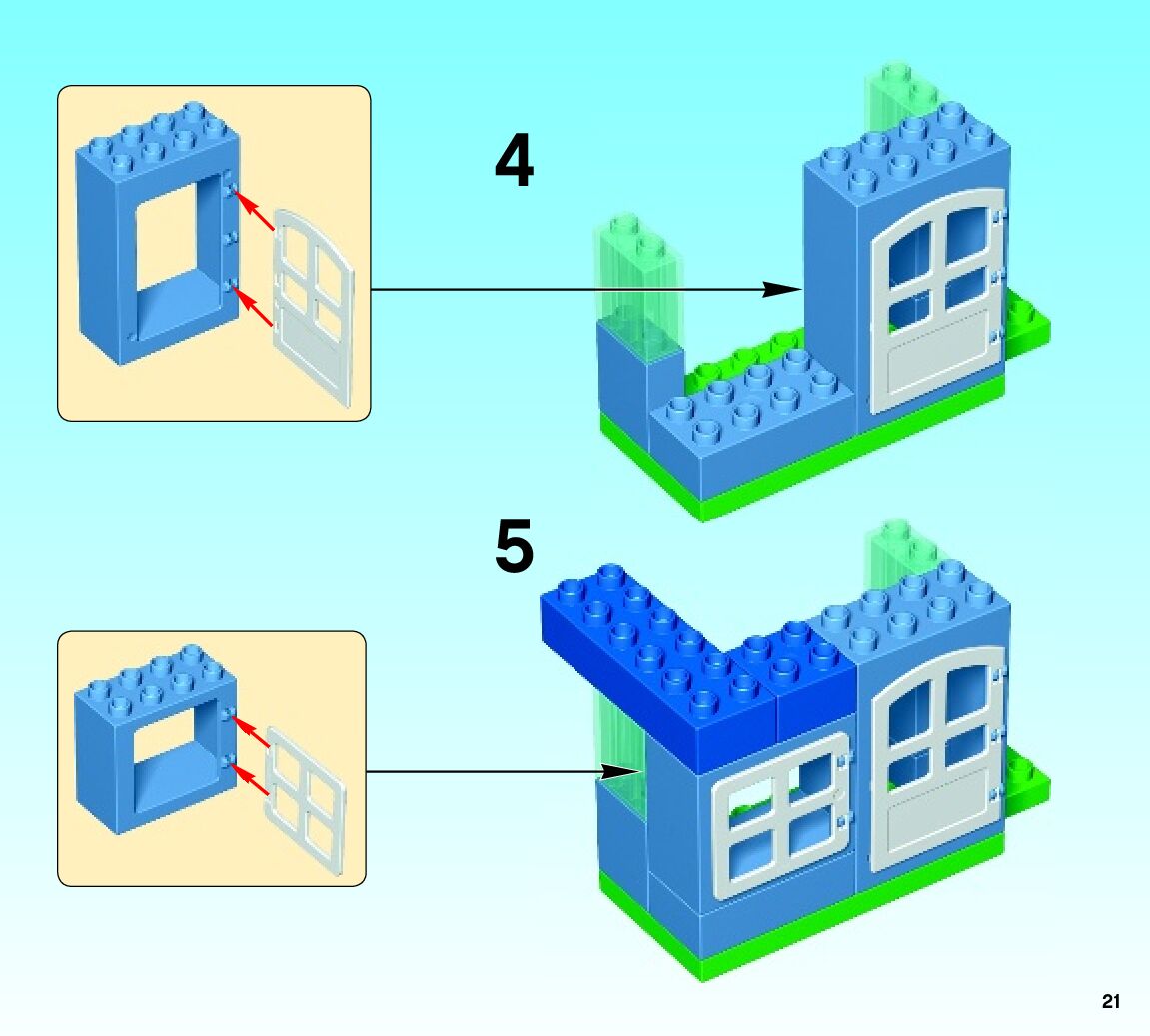 4

5

21