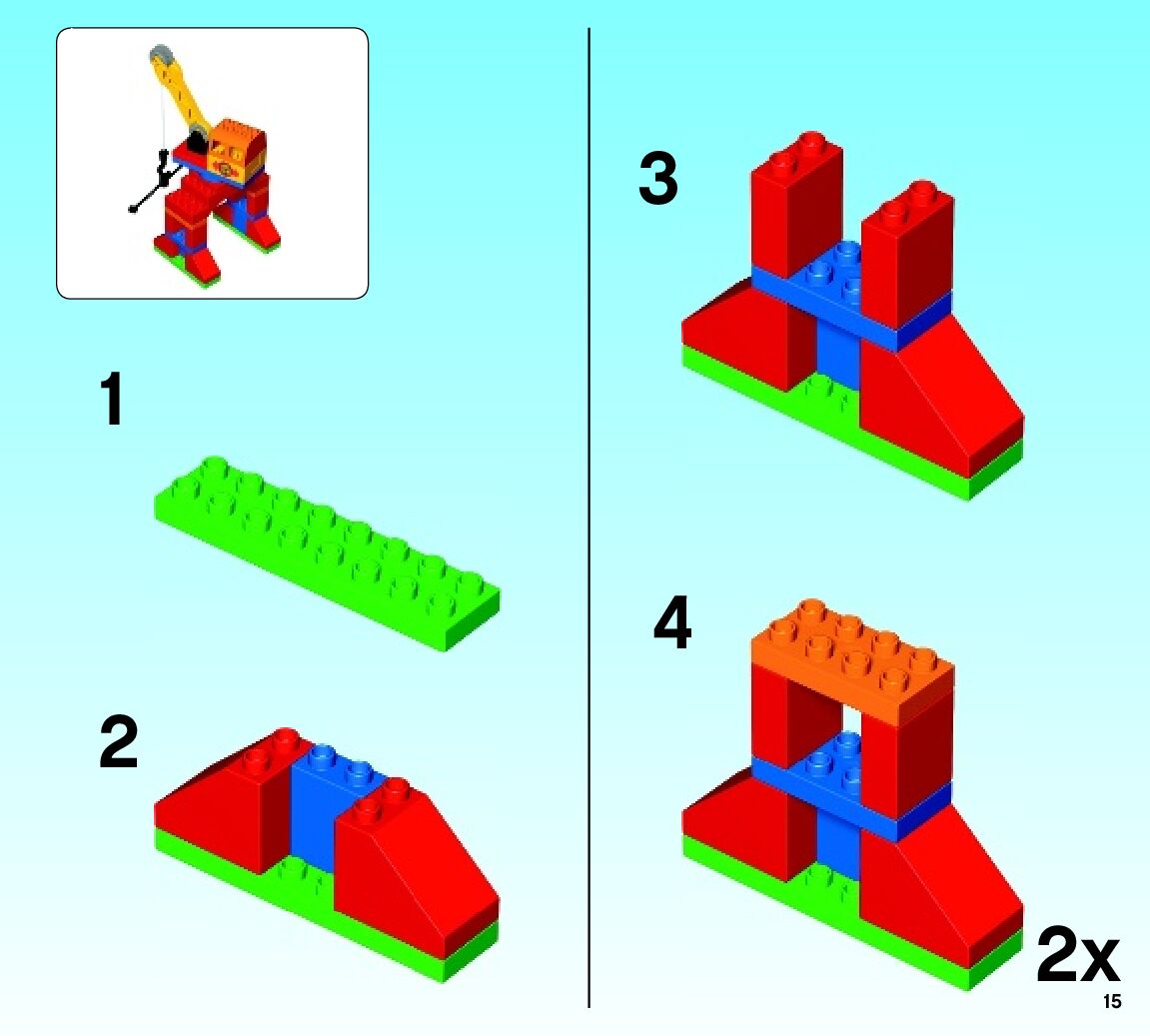 1

2

3

4

2x

15