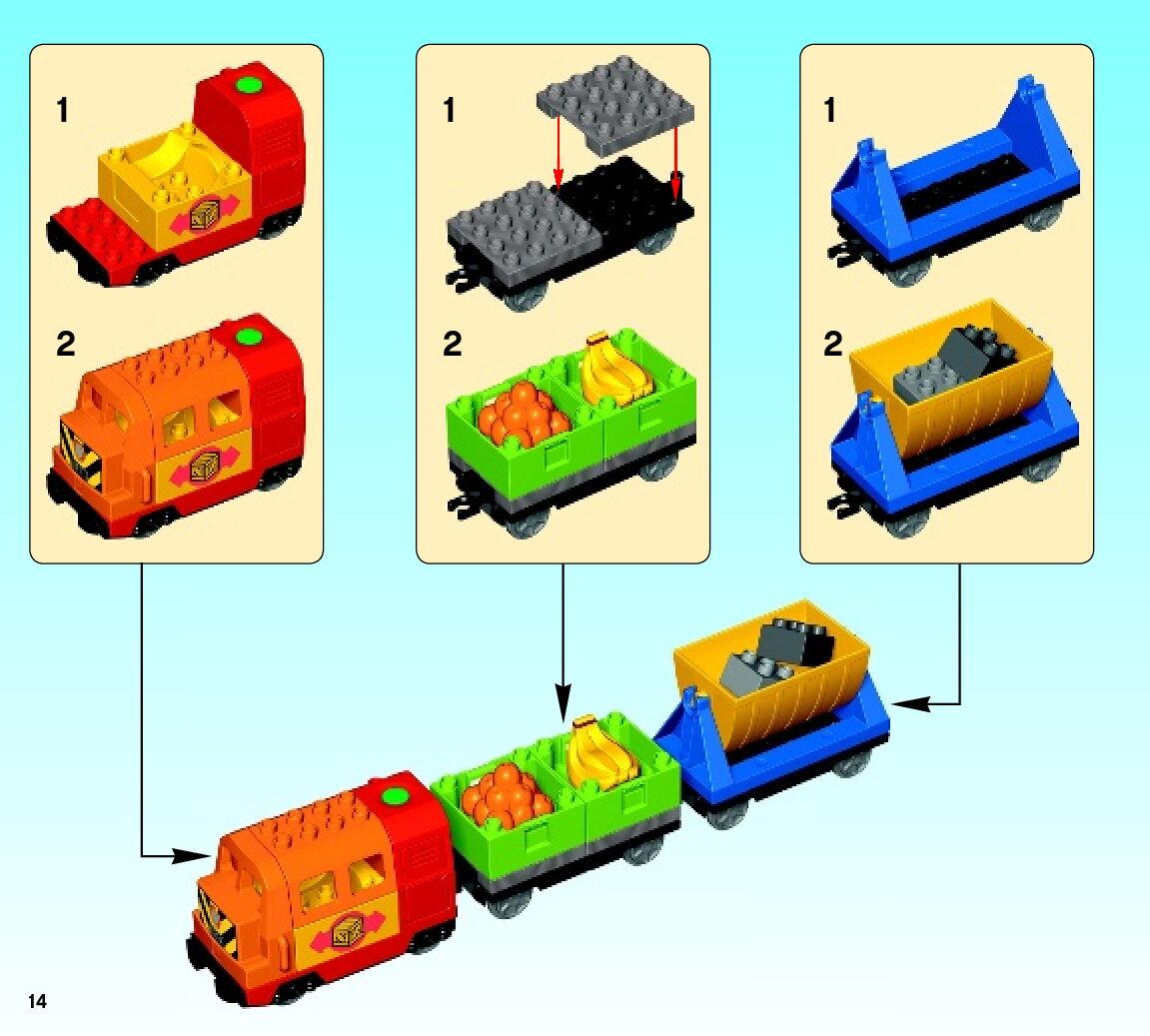 1

2

1

2

1

2

14