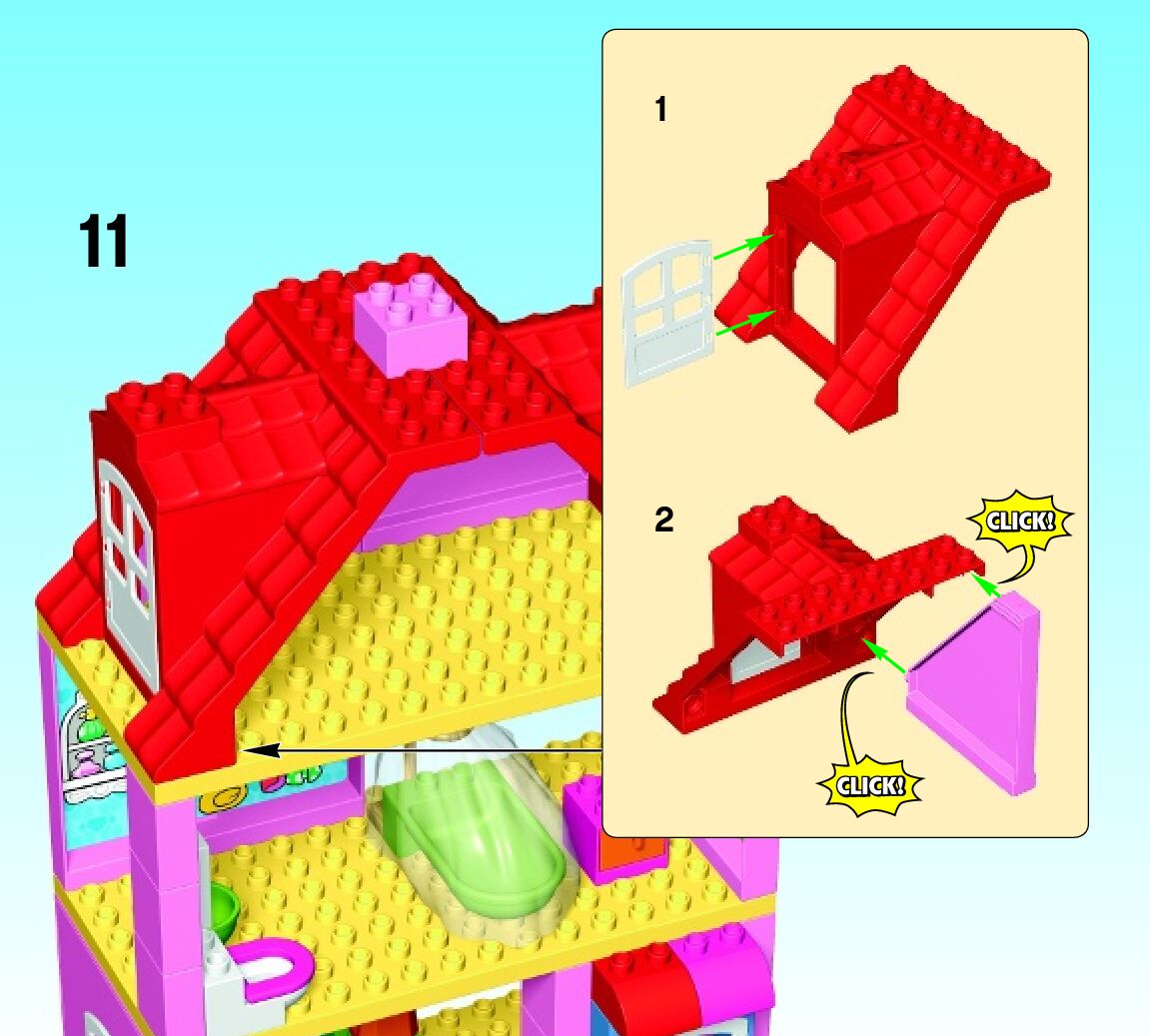 11

1

2

CLICK!

CLICK!