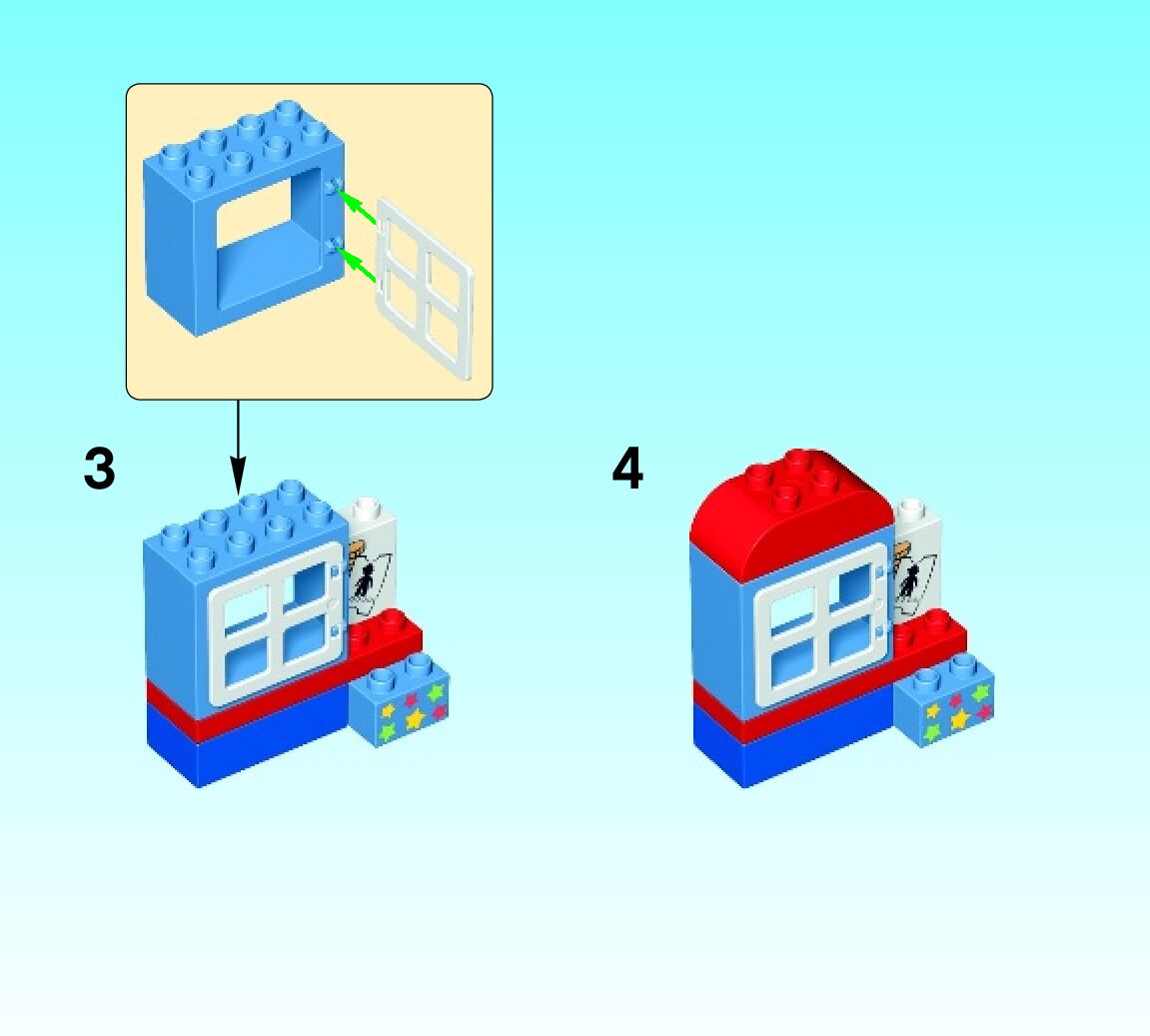 3

4