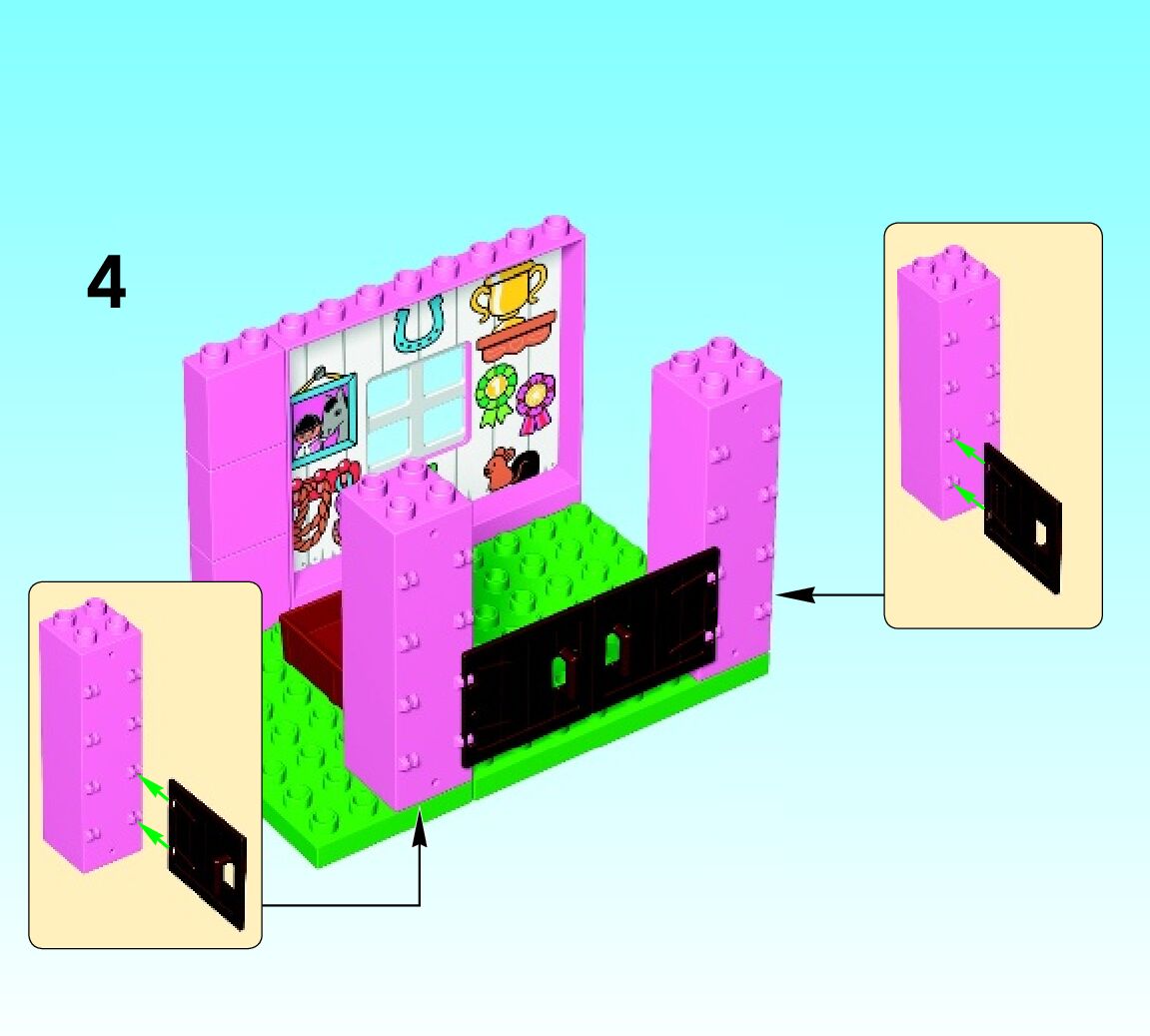 4