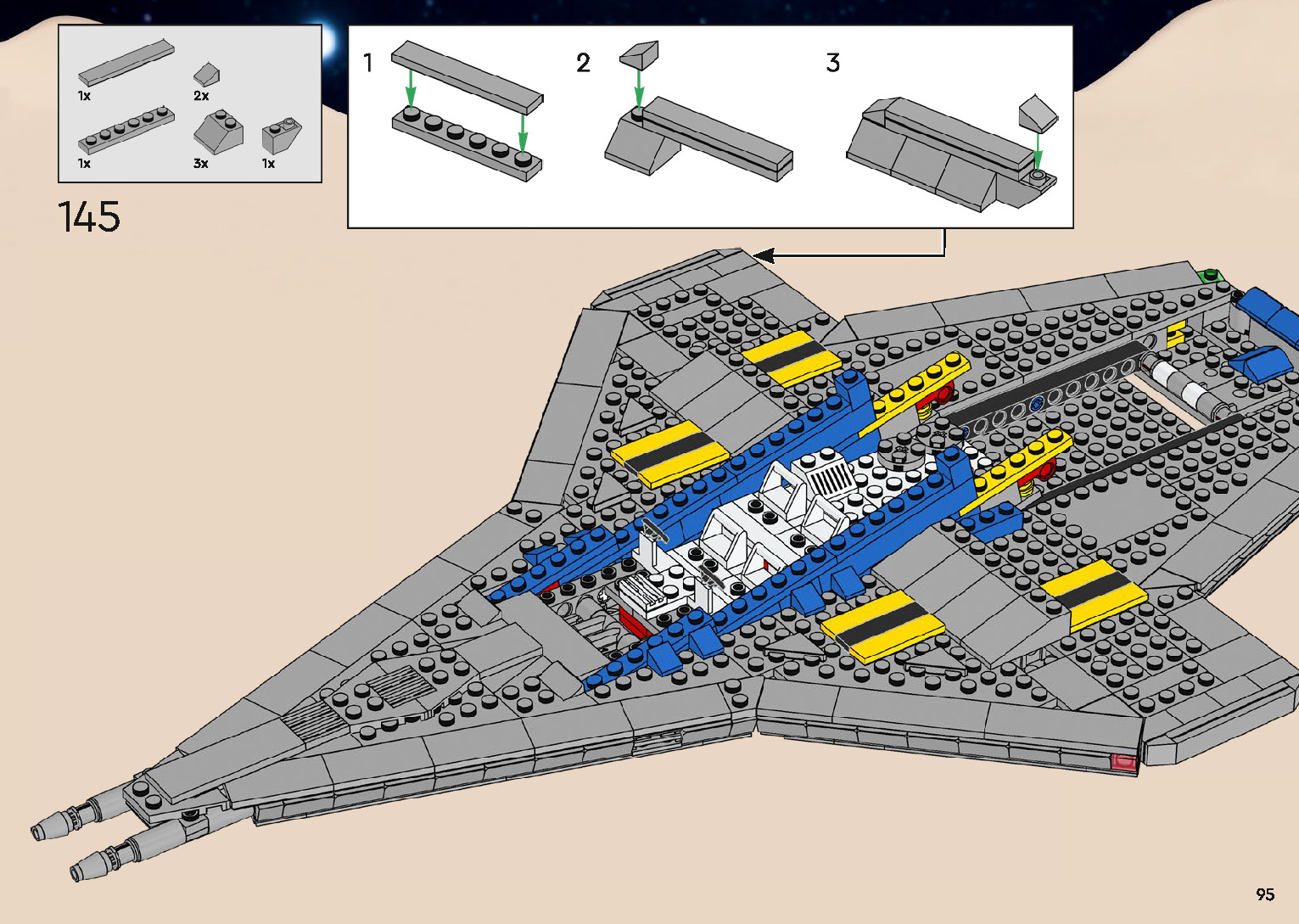 1x
2x
1x
3x
1x

145

1

2

3

95