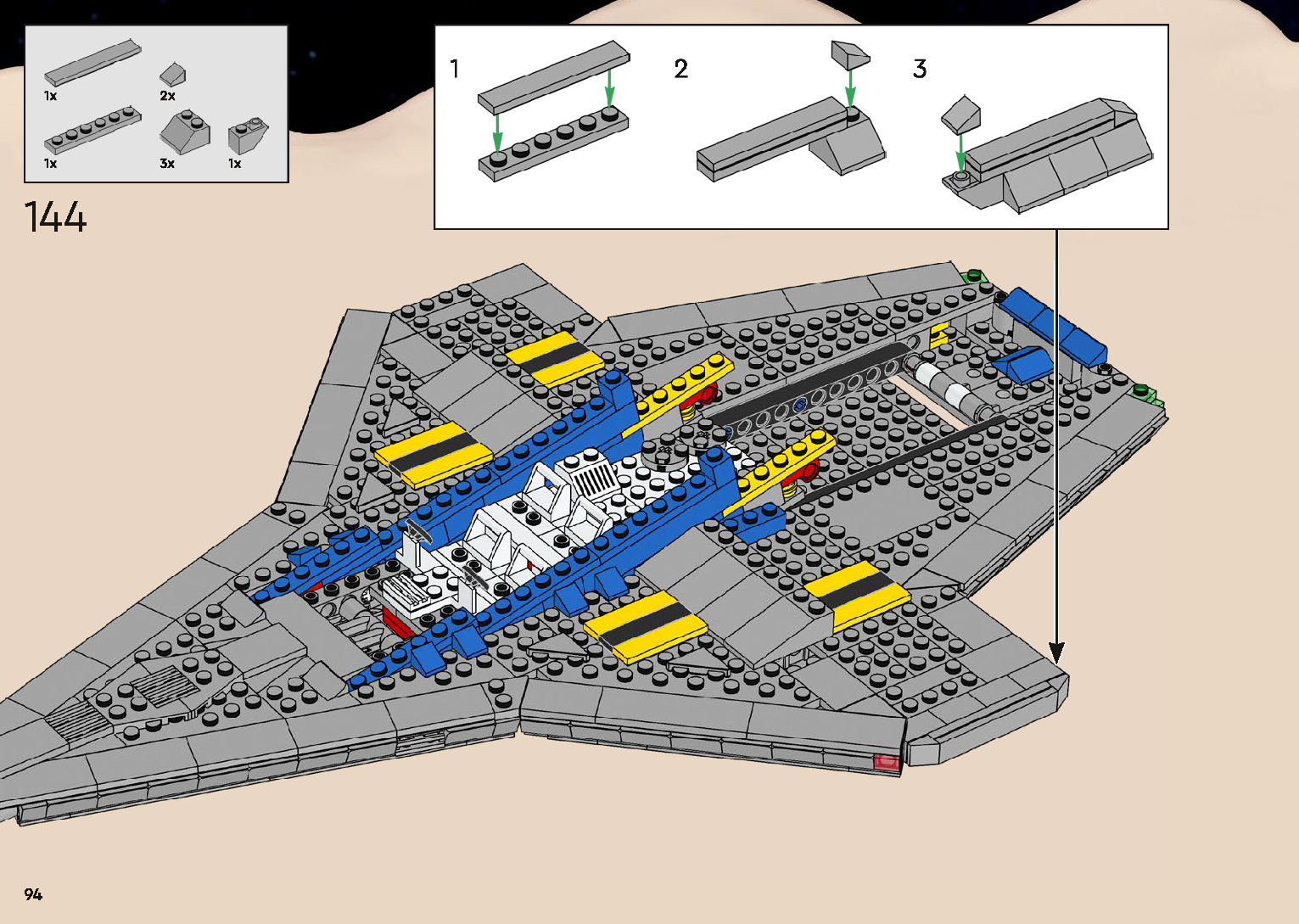 1x

2x

1x

3x

1x

144

1

2

3

94