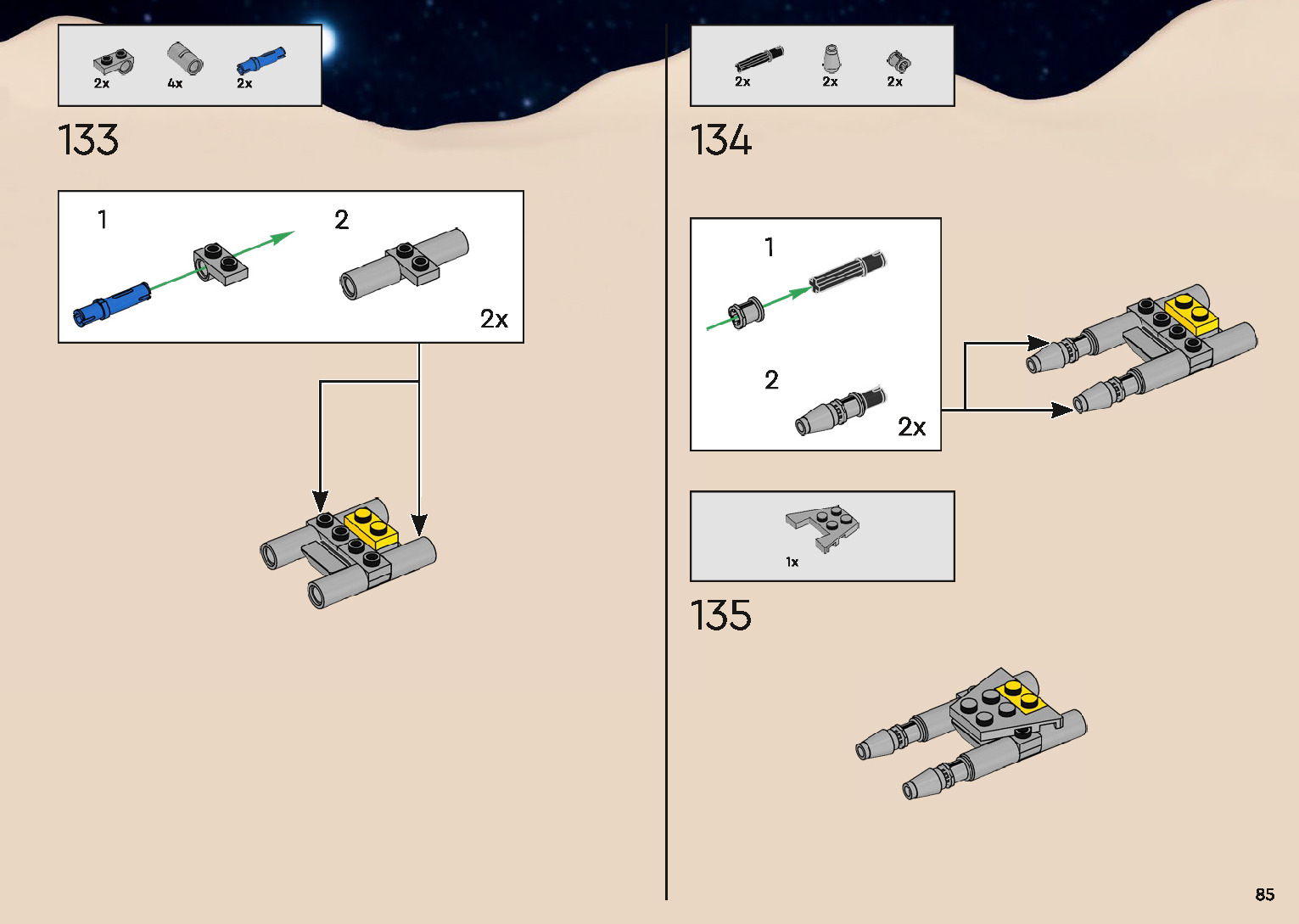 2x 4x 2x

133

1

2

2x

2x 2x 2x

134

1

2

2x

1x

135

85