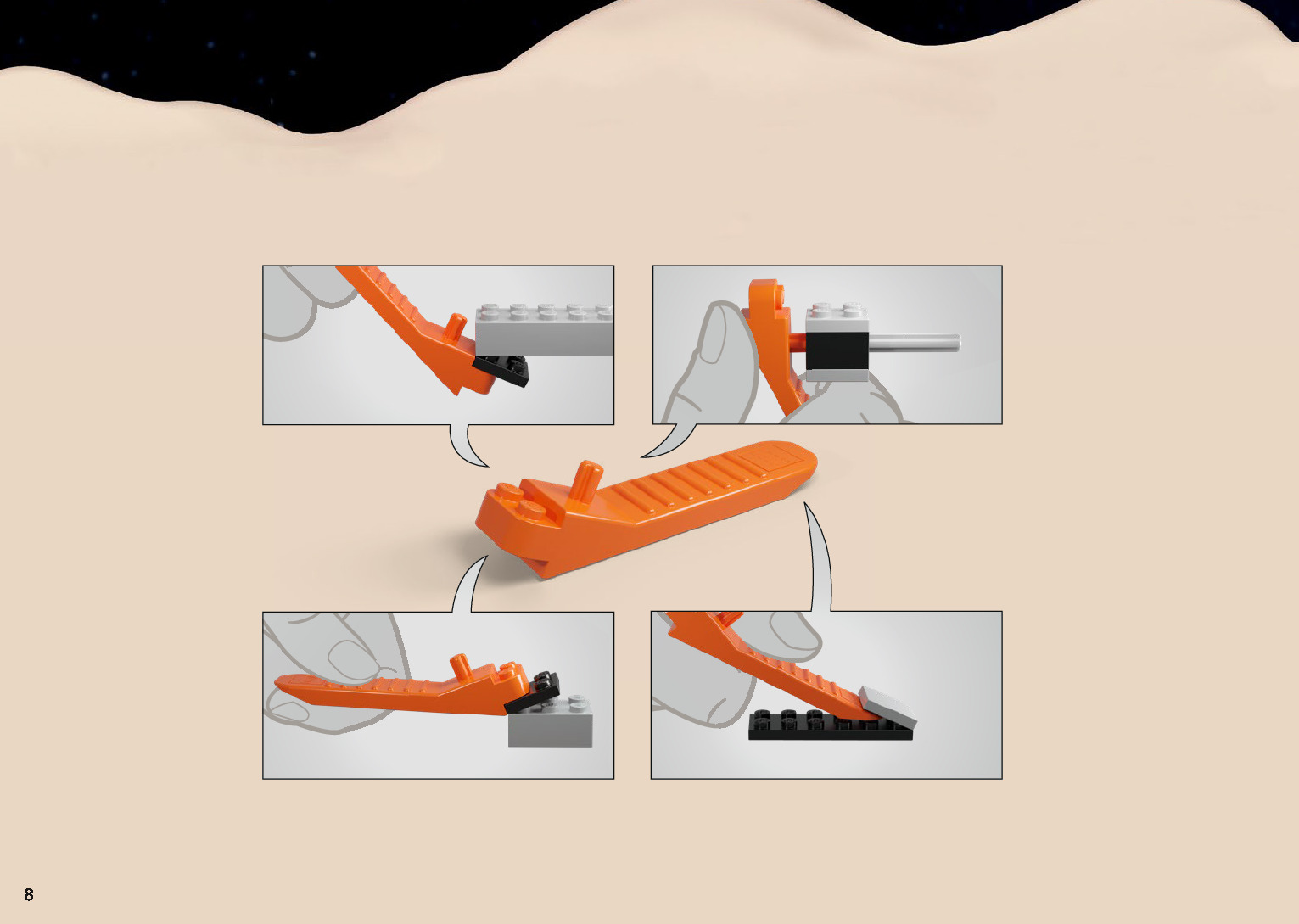 8