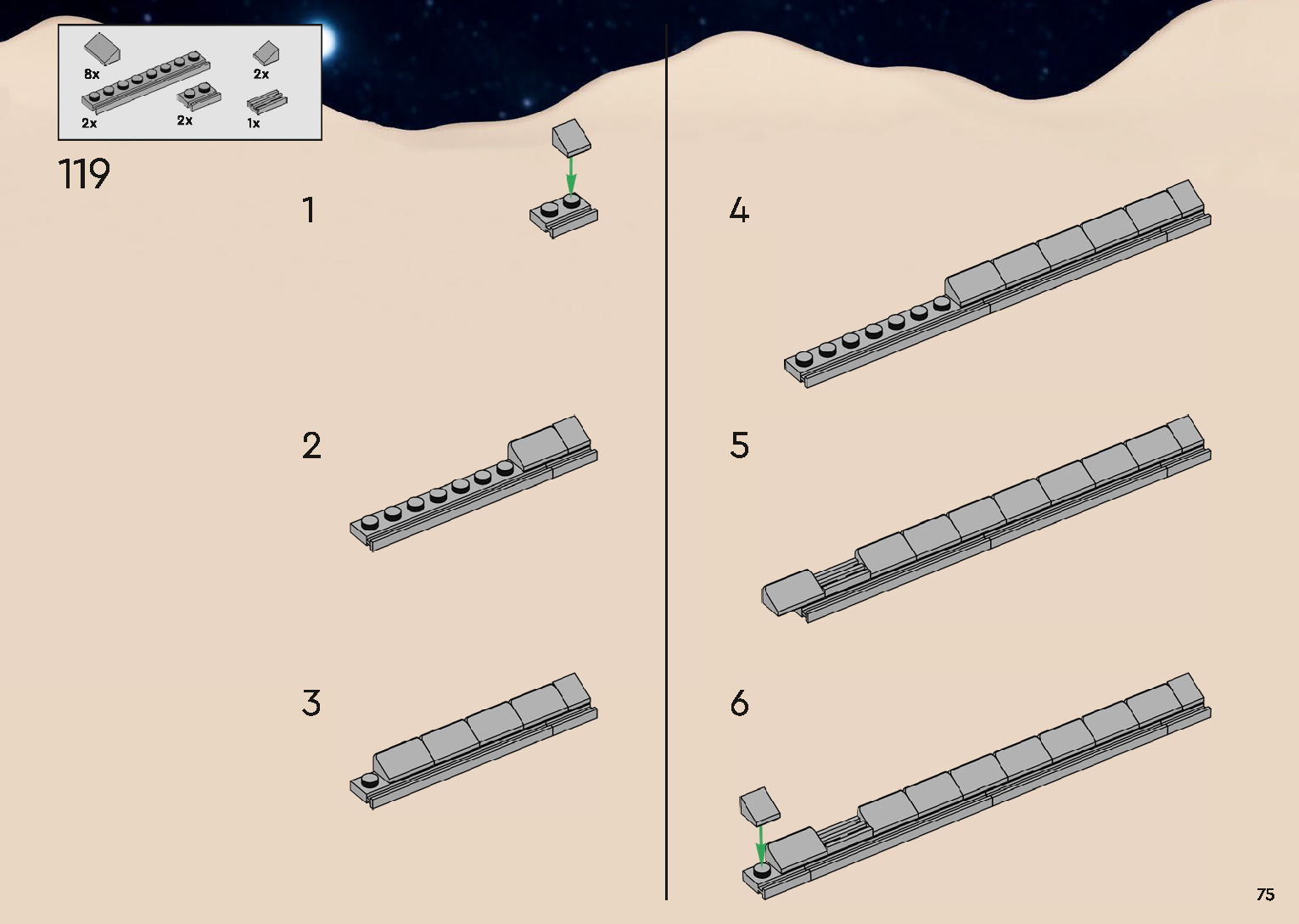 8x
2x
2x
2x
1x

119

1

2

3

4

5

6

75