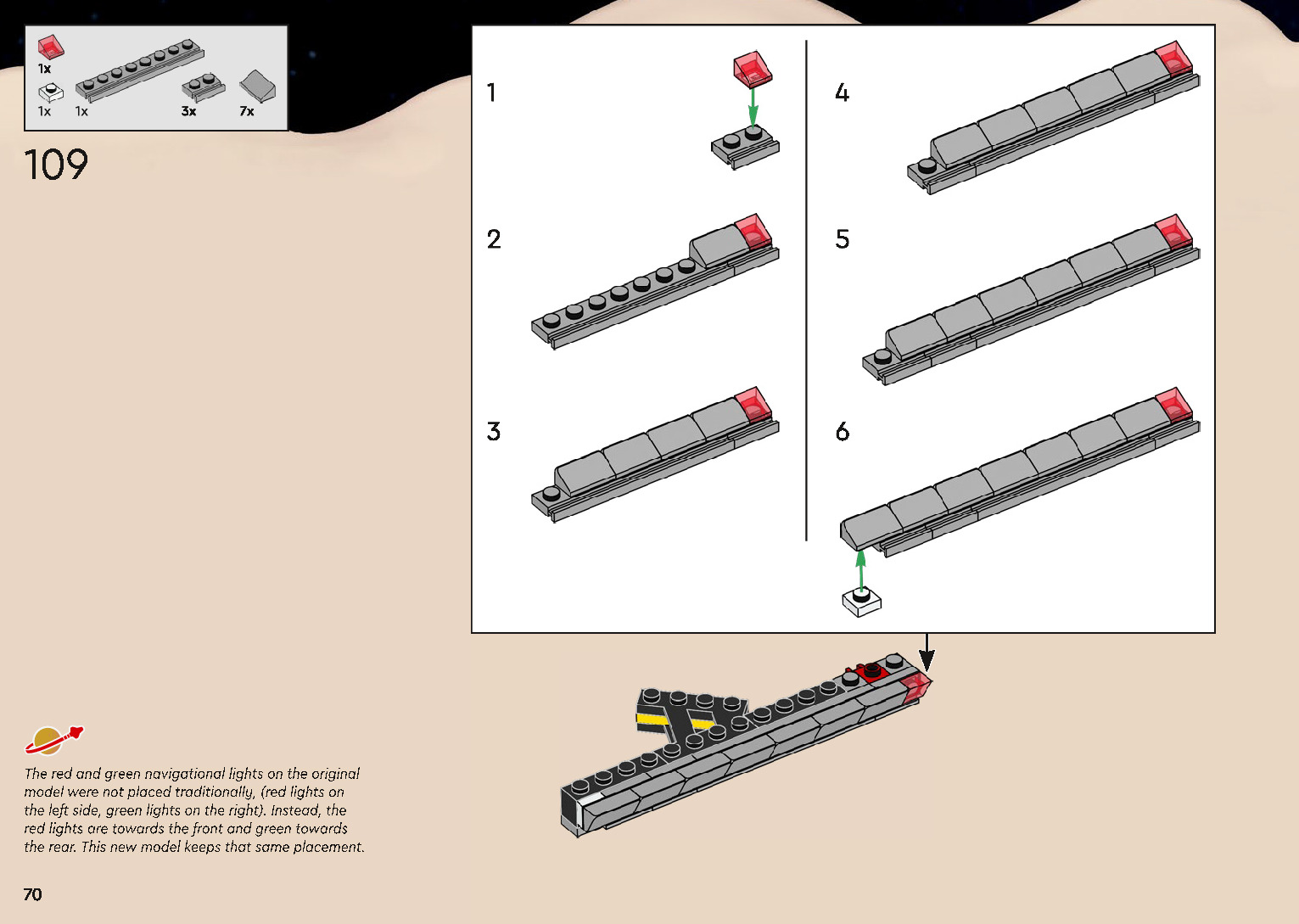 1x
1x 1x 3x 7x

109

1
2
3
4
5
6

The red and green navigational lights on the original model were not placed traditionally, (red lights on the left side, green lights on the right). Instead, the red lights are towards the front and green towards the rear. This new model keeps that same placement.

70