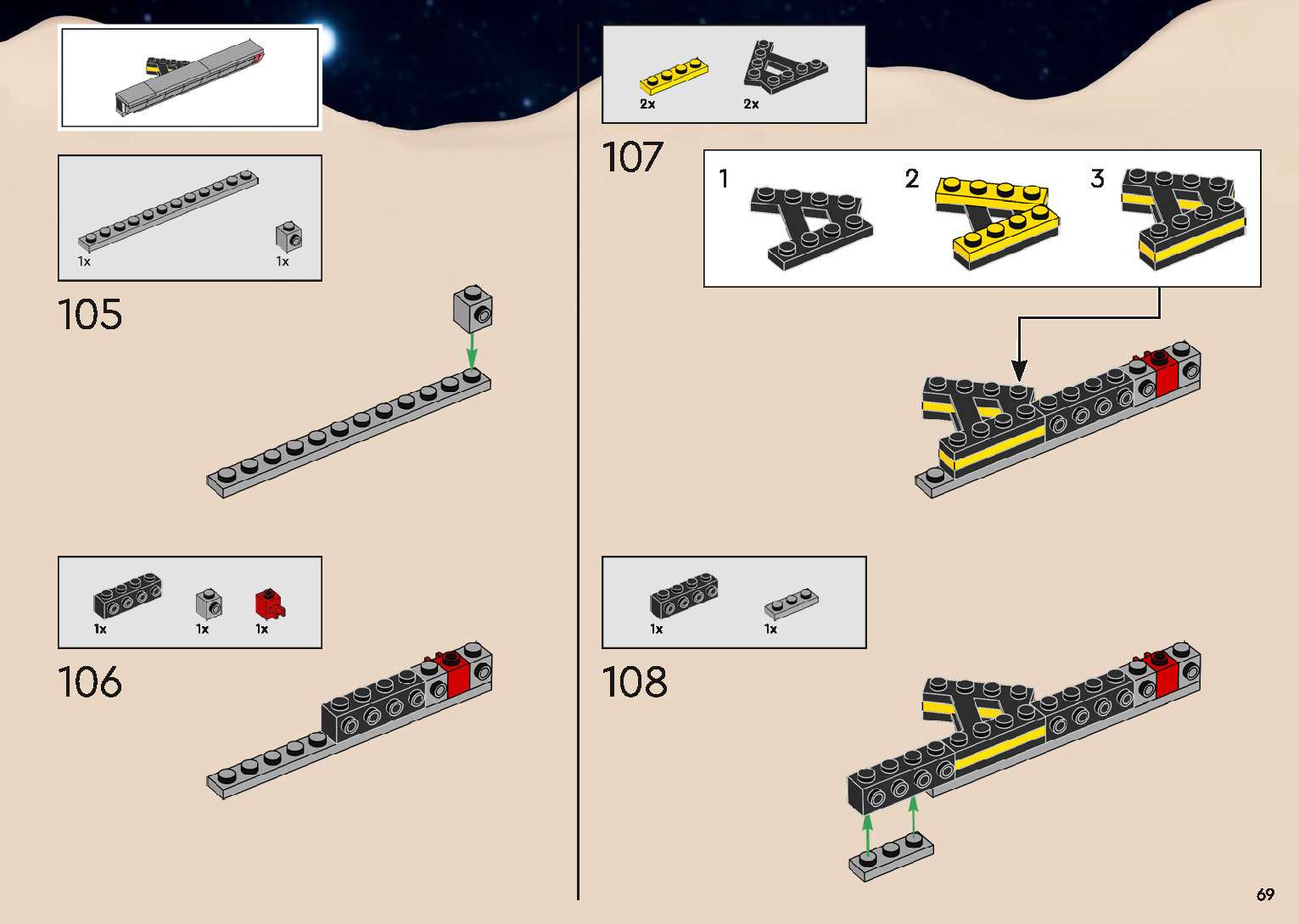 1x 1x

105

1x 1x 1x

106

2x 2x

107

1 2 3

1x 1x

108

69