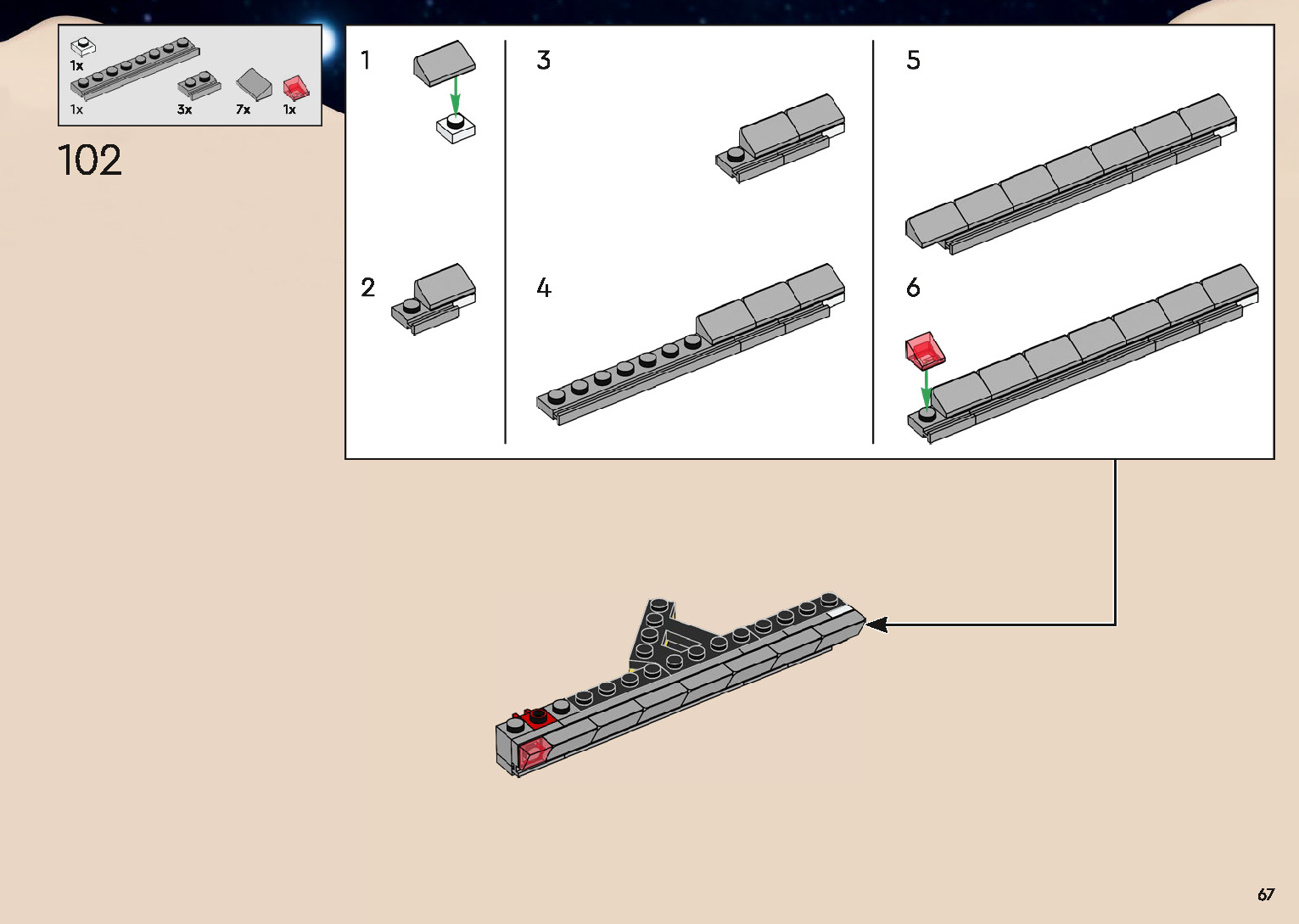 1x
1x
3x
7x
1x

102

1

2

3

4

5

6

67