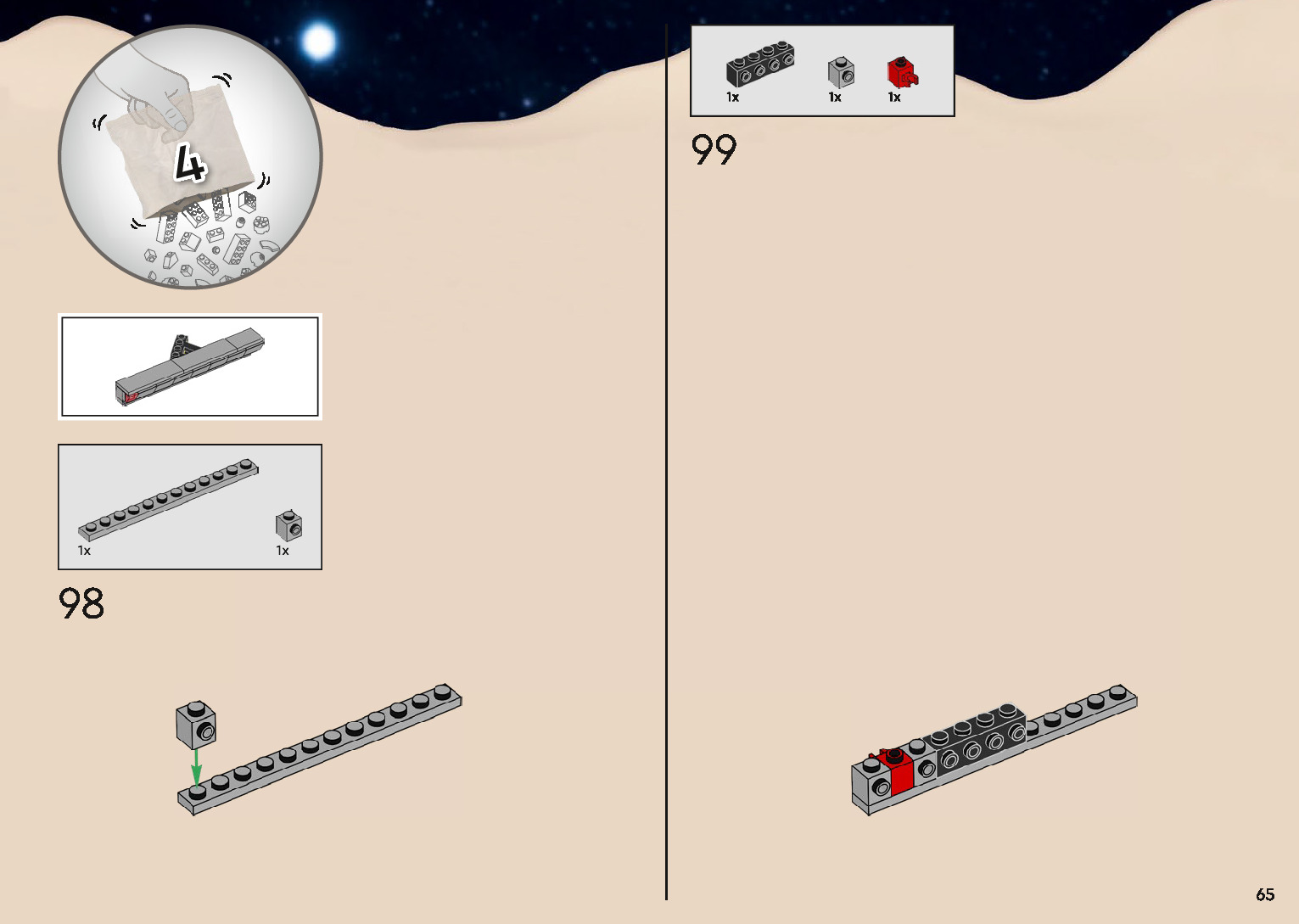 4

1x

1x

98

1x

1x

1x

99

65