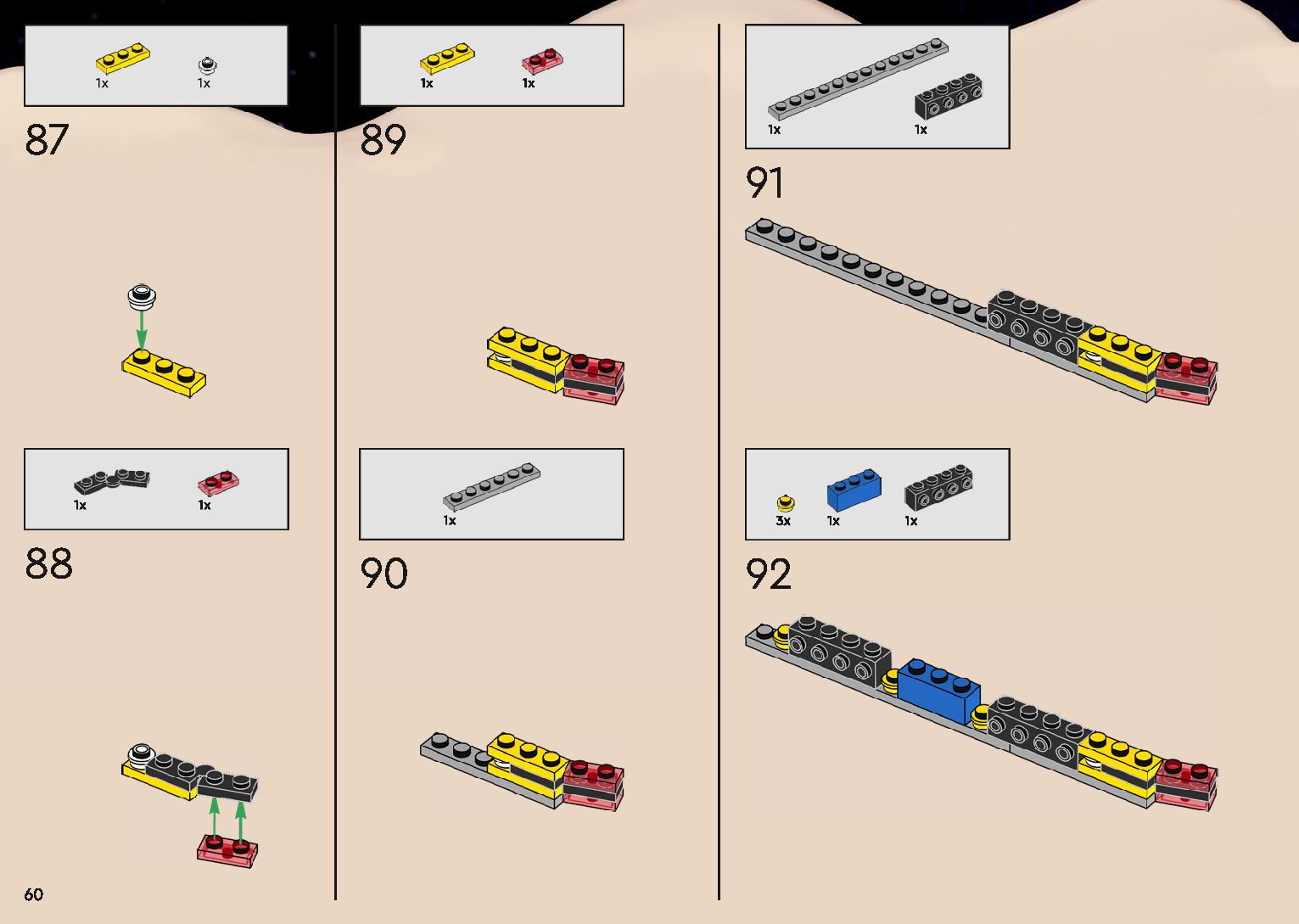 1x 1x

87

1x 1x

88

1x 1x

89

1x

90

1x 1x

91

3x 1x 1x

92

60