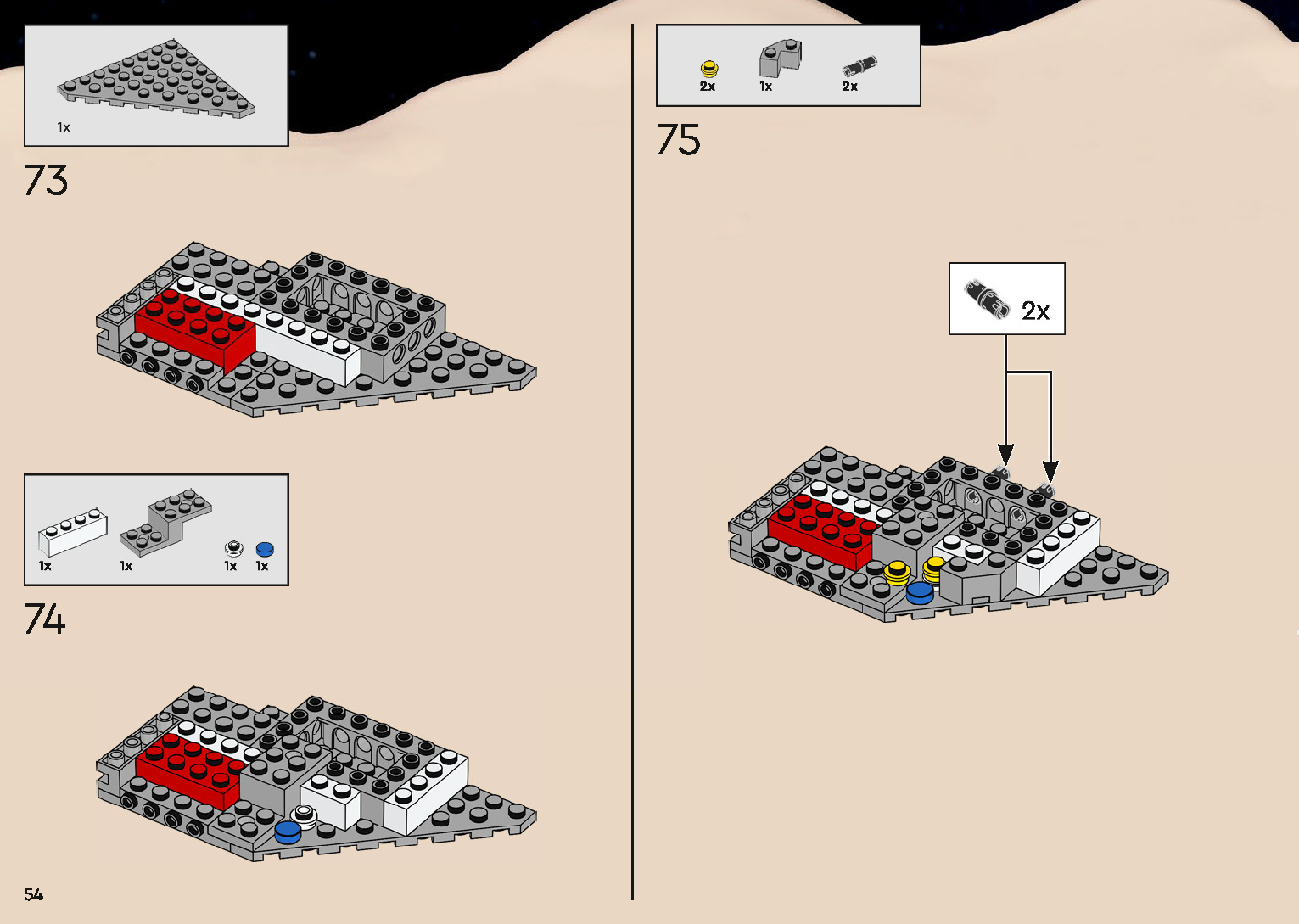 1x

73

1x 1x 1x 1x

74

54

2x 1x 2x

75

2x