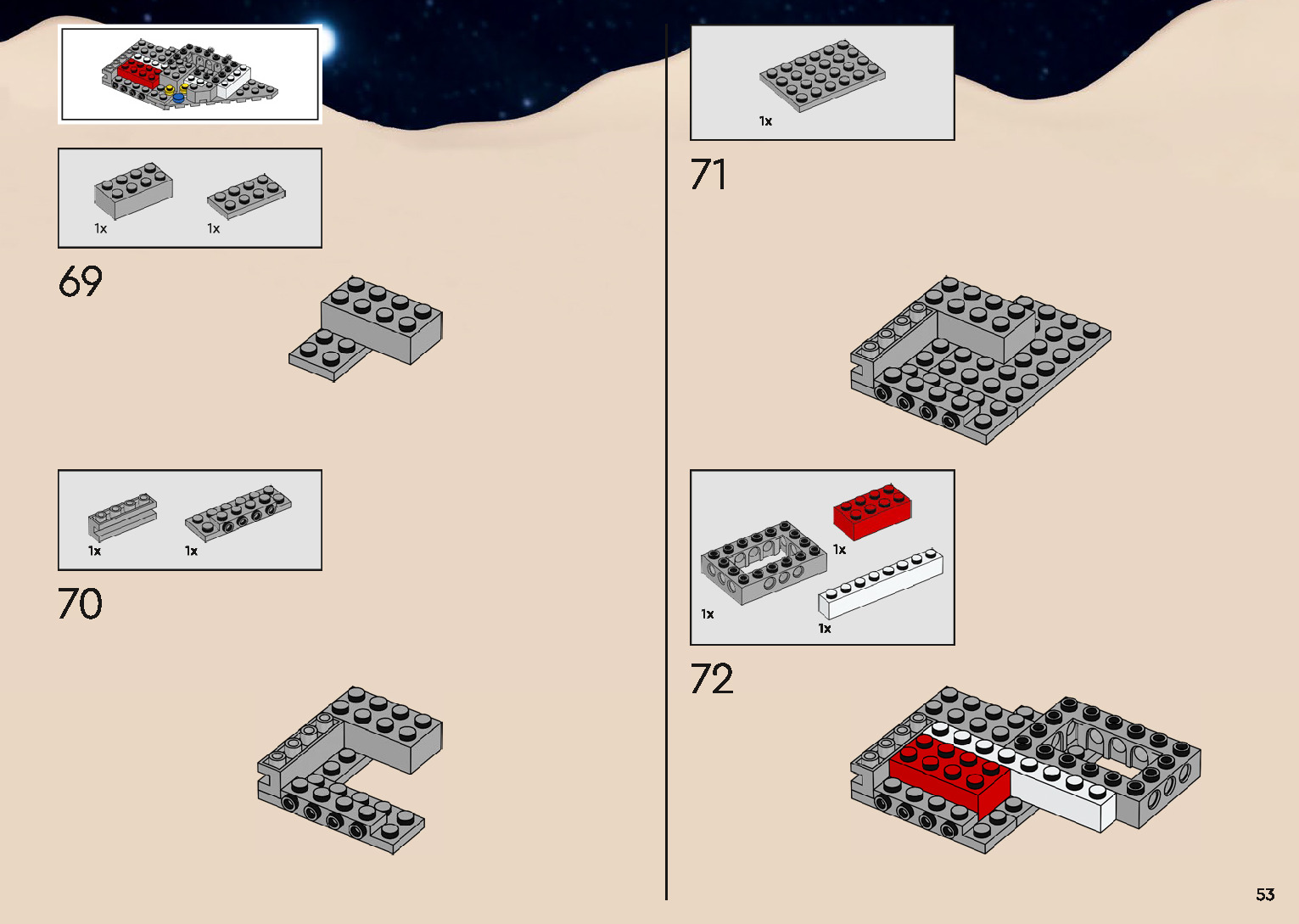 1x 1x

69

1x 1x

70

1x

71

1x

1x

1x

72

53