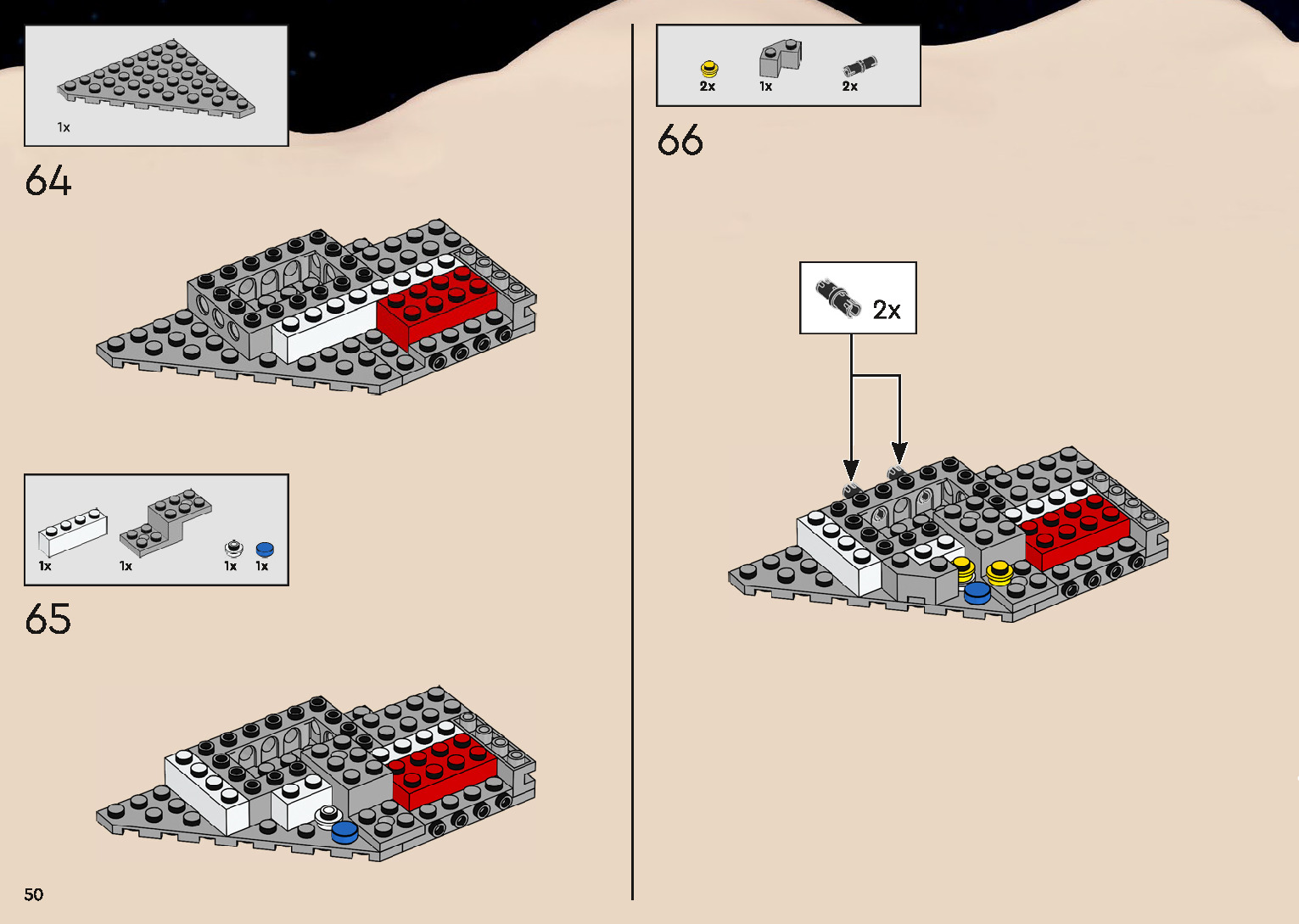 1x

64

1x 1x 1x 1x

65

50

2x 1x 2x

66

2x