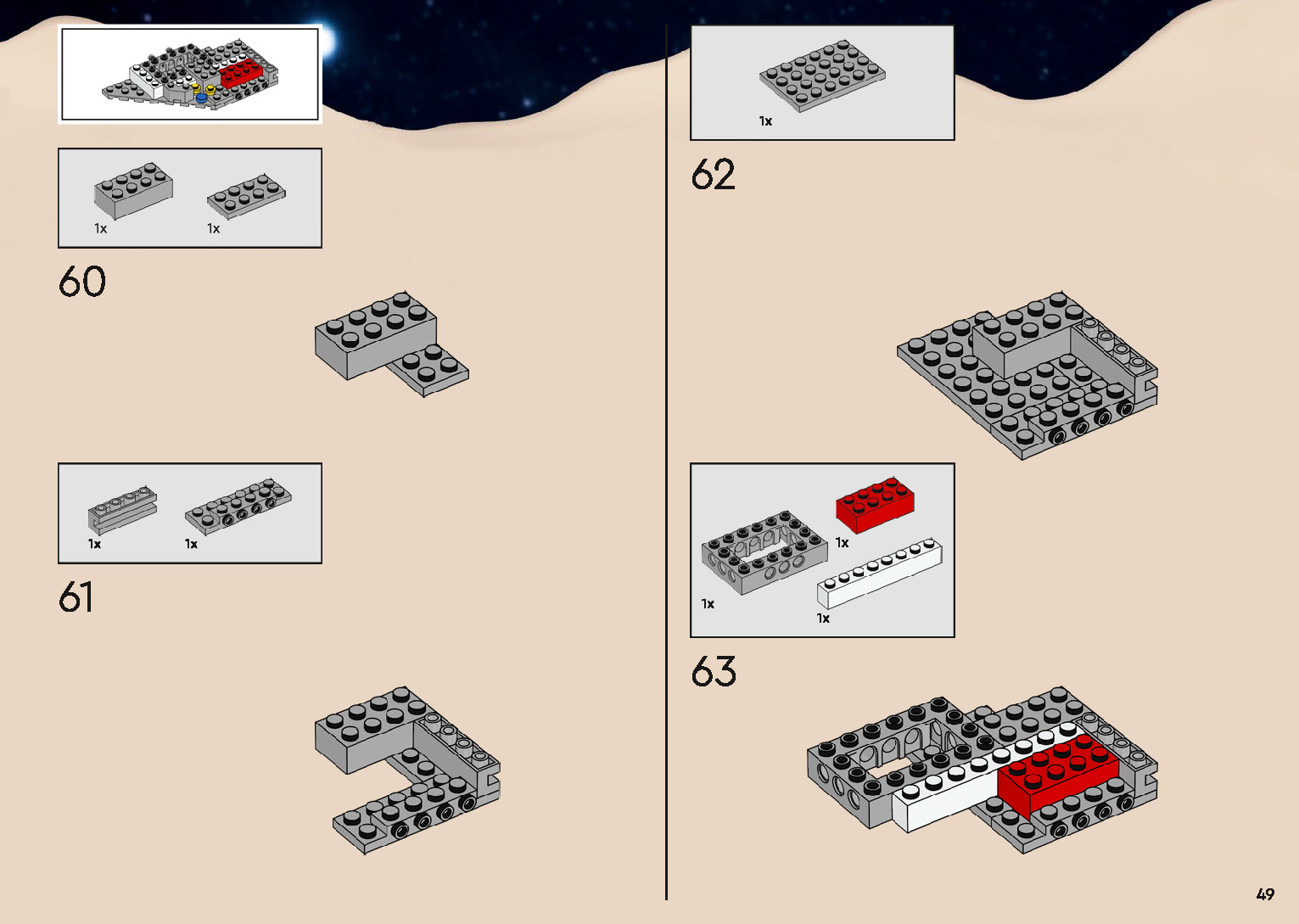 1x

1x

60

1x

1x

61

1x

62

1x

1x

1x

63

49