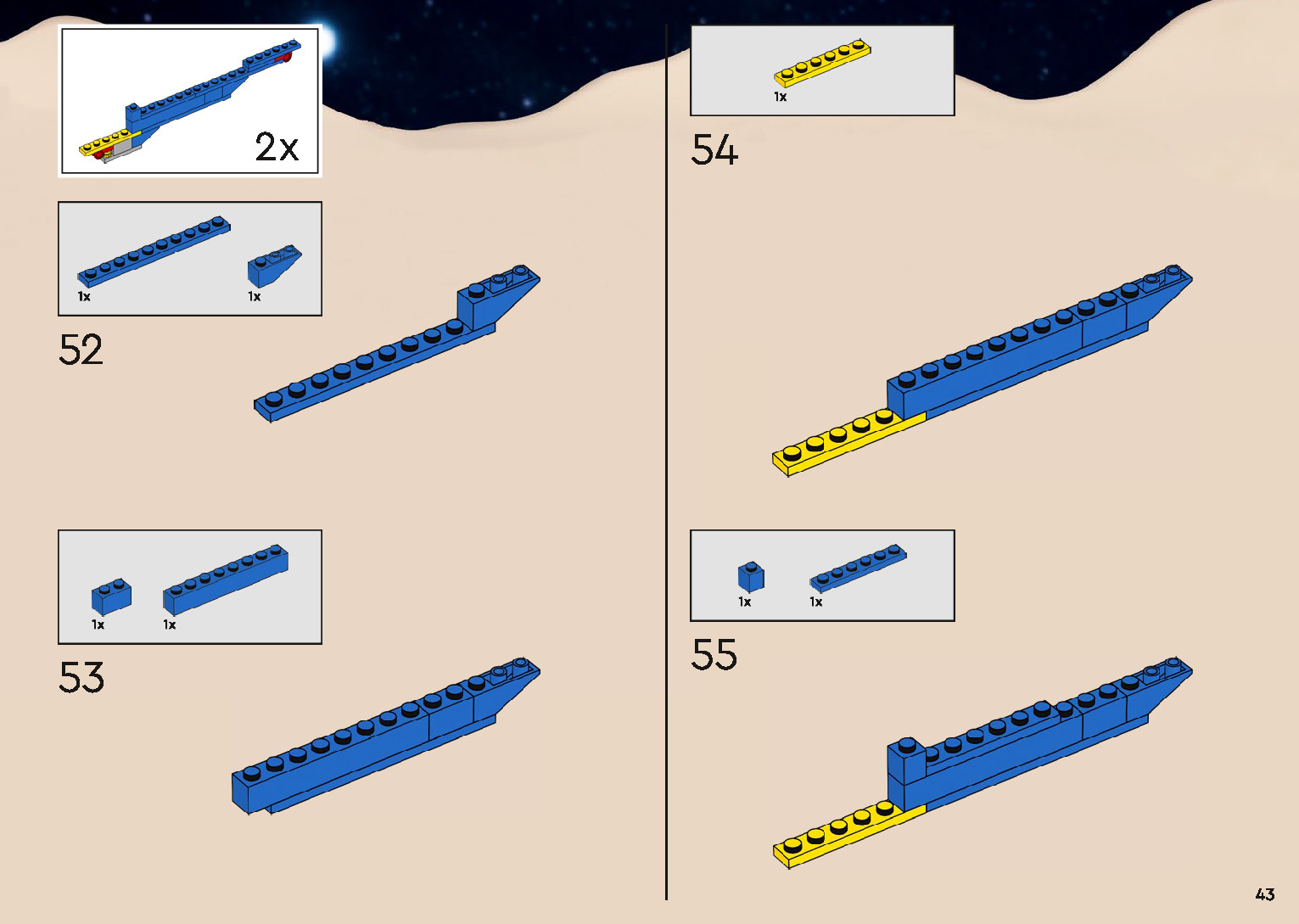 2x

1x 1x

52

1x 1x

53

1x

54

1x 1x

55

43