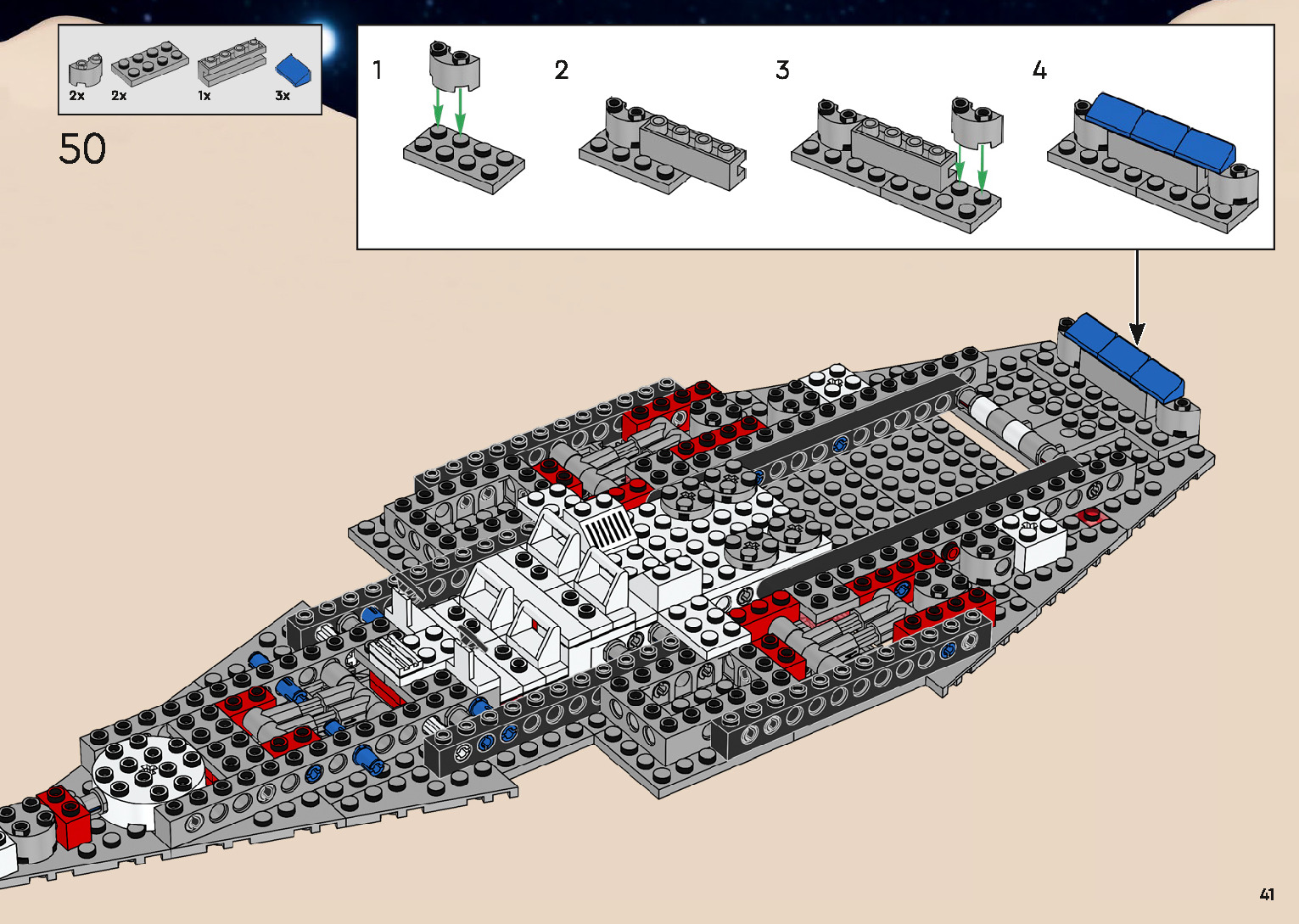 2x 2x 1x 3x

50

1

2

3

4

41