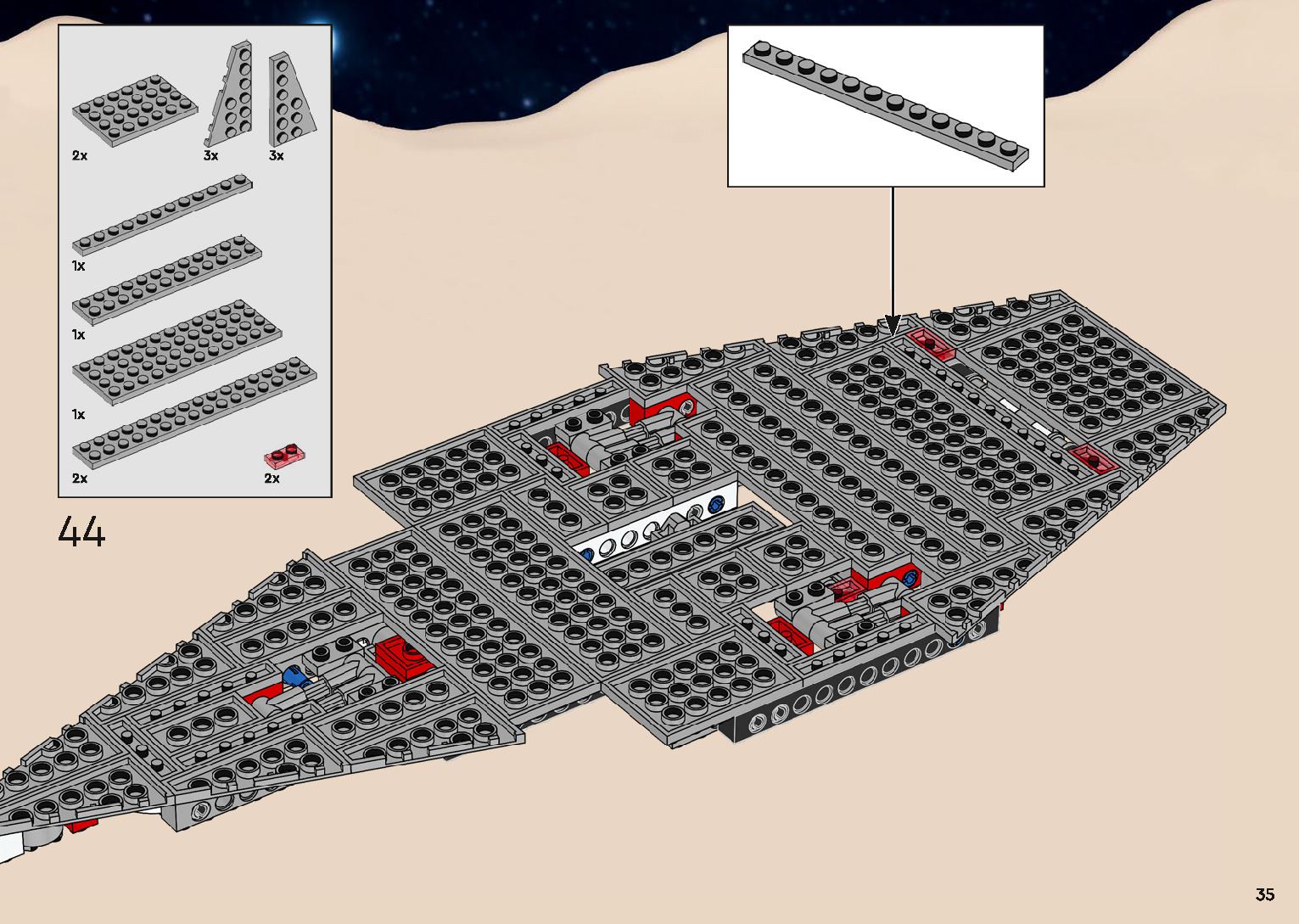 2x
3x
3x
1x
1x
1x
2x
2x
44
35