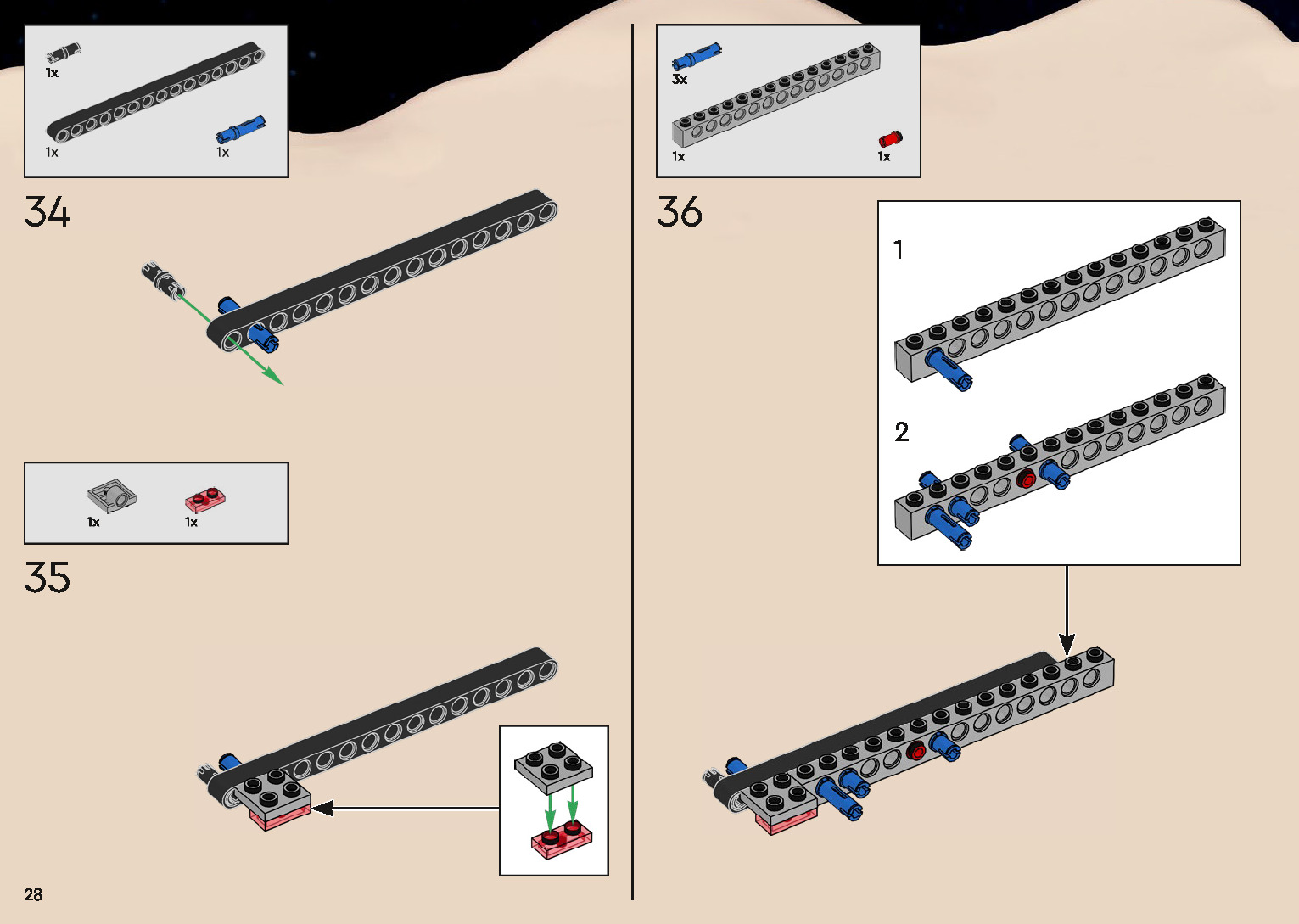 1x

1x

1x

34

1x

1x

35

28

3x

1x

1x

36

1

2