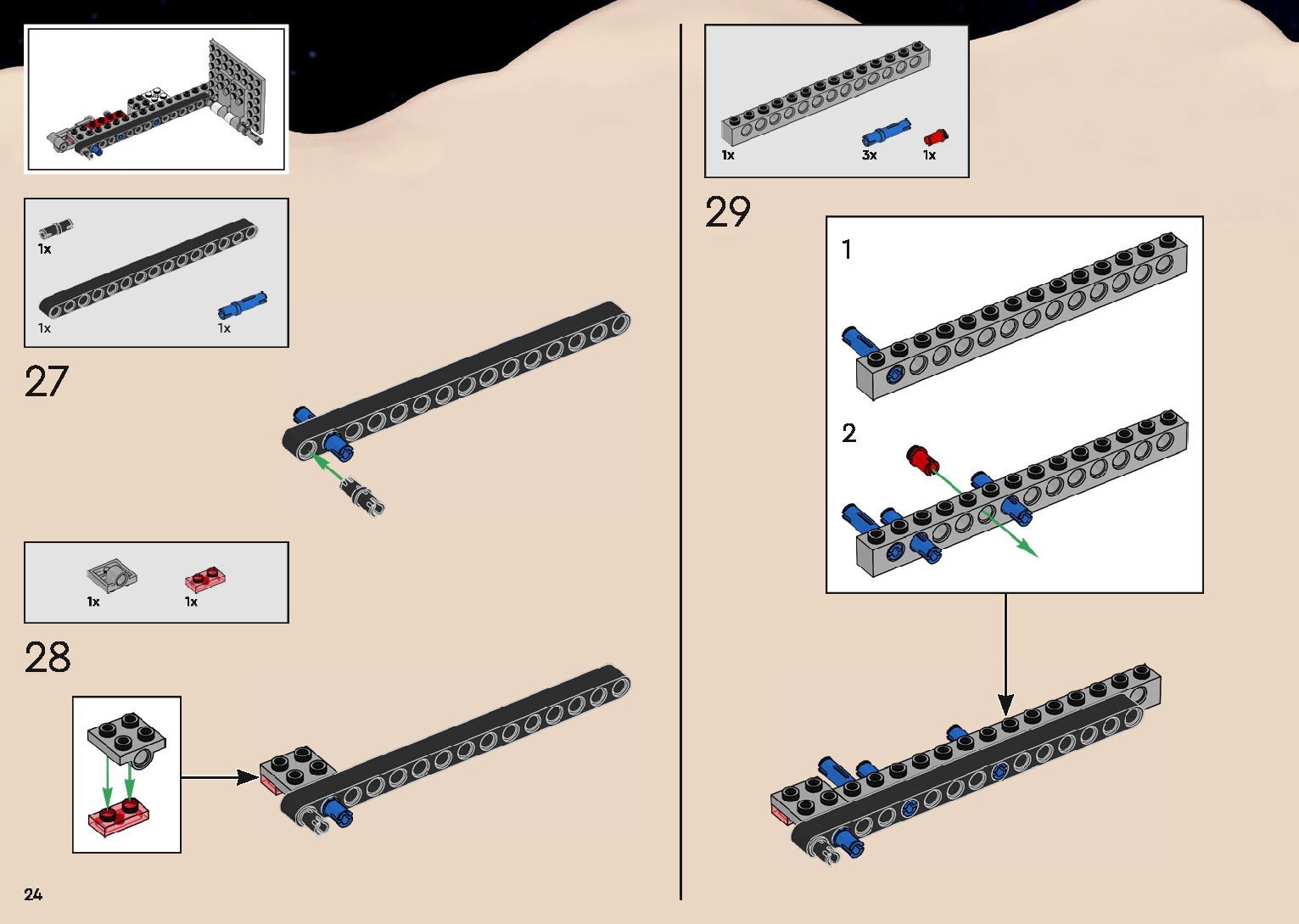 1x

1x

1x

27

1x

1x

28

24

1x

3x

1x

29

1

2