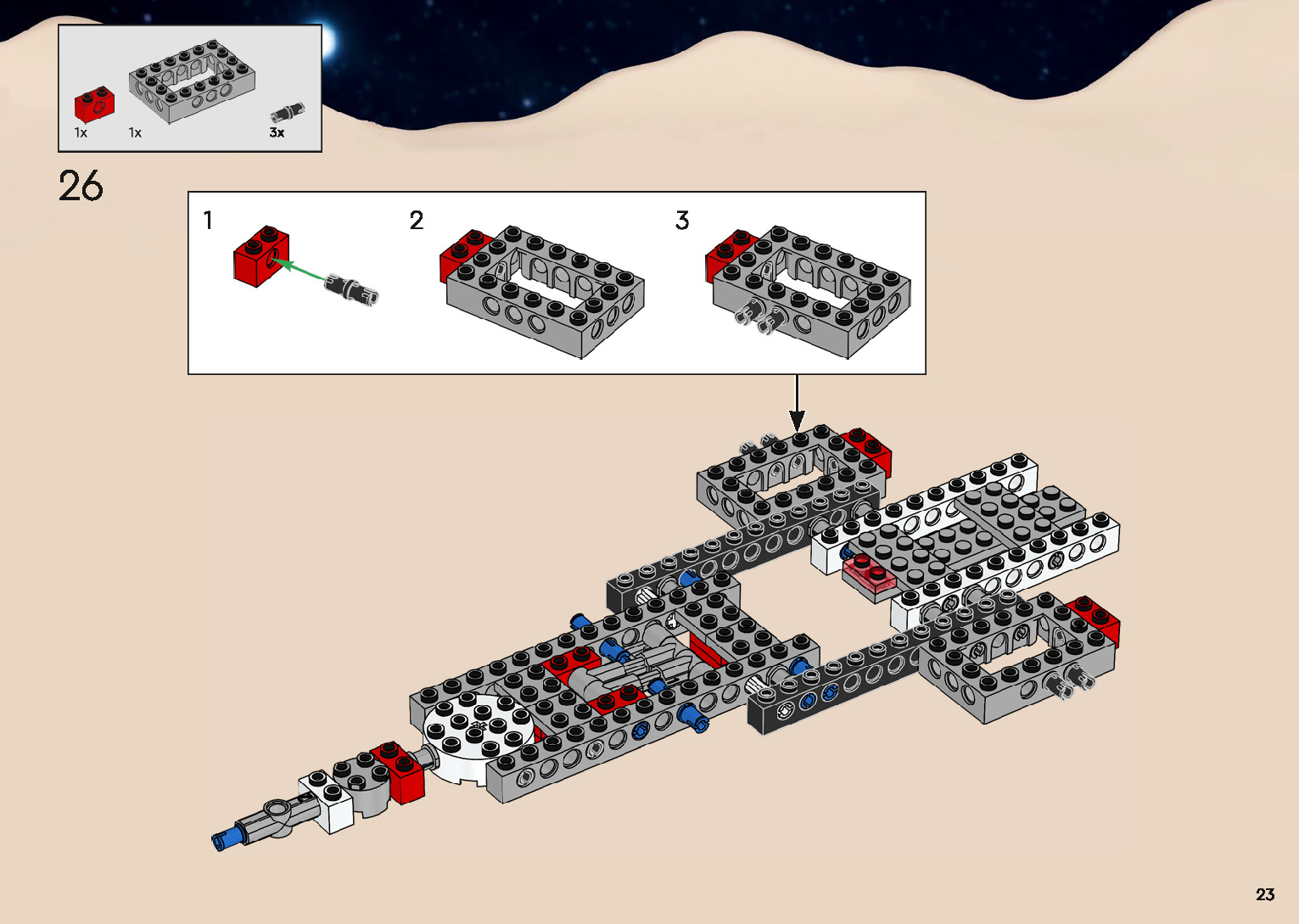 1x 1x 3x

26

1

2

3

23