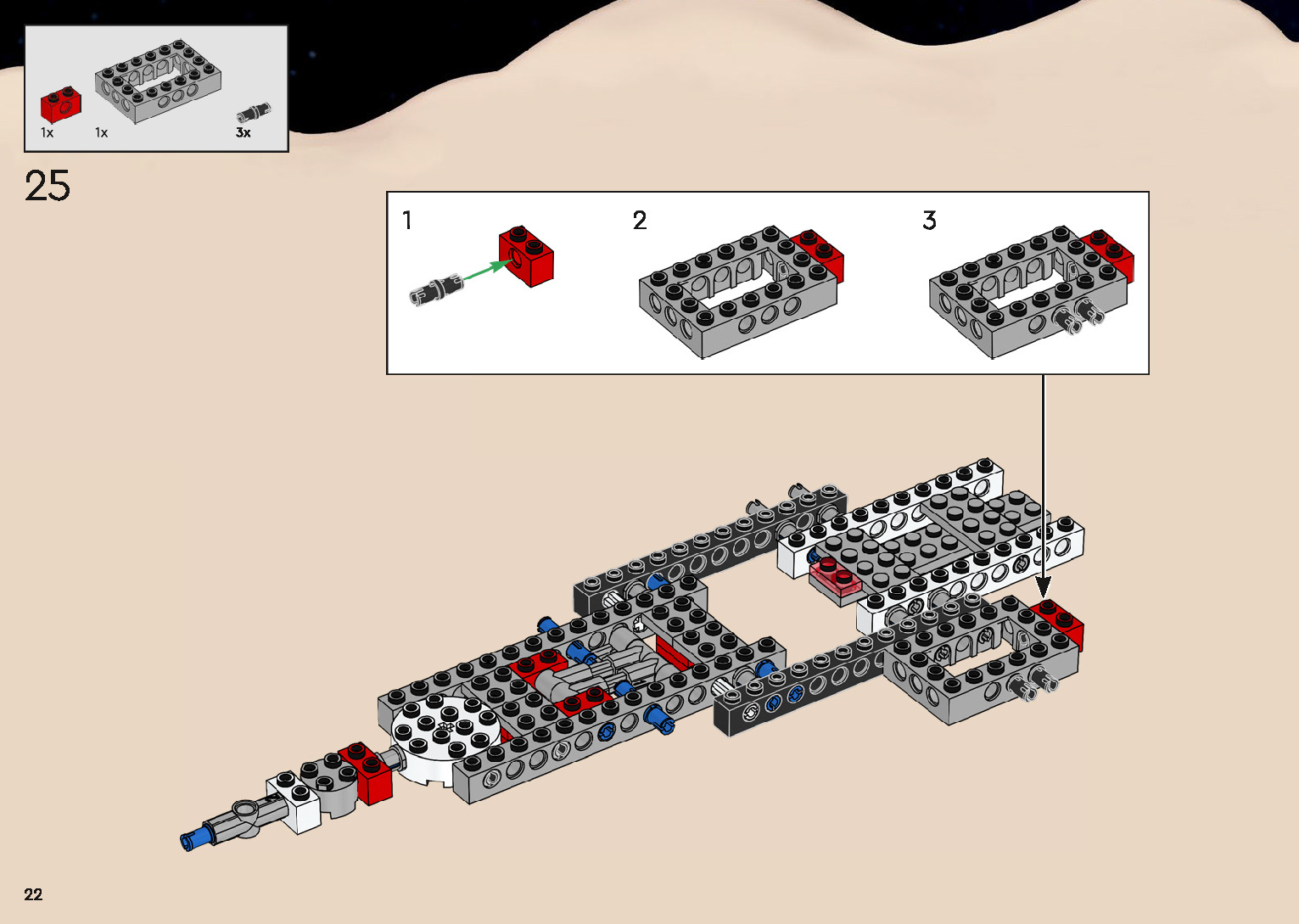 1x
1x
3x

25

1
2
3

22