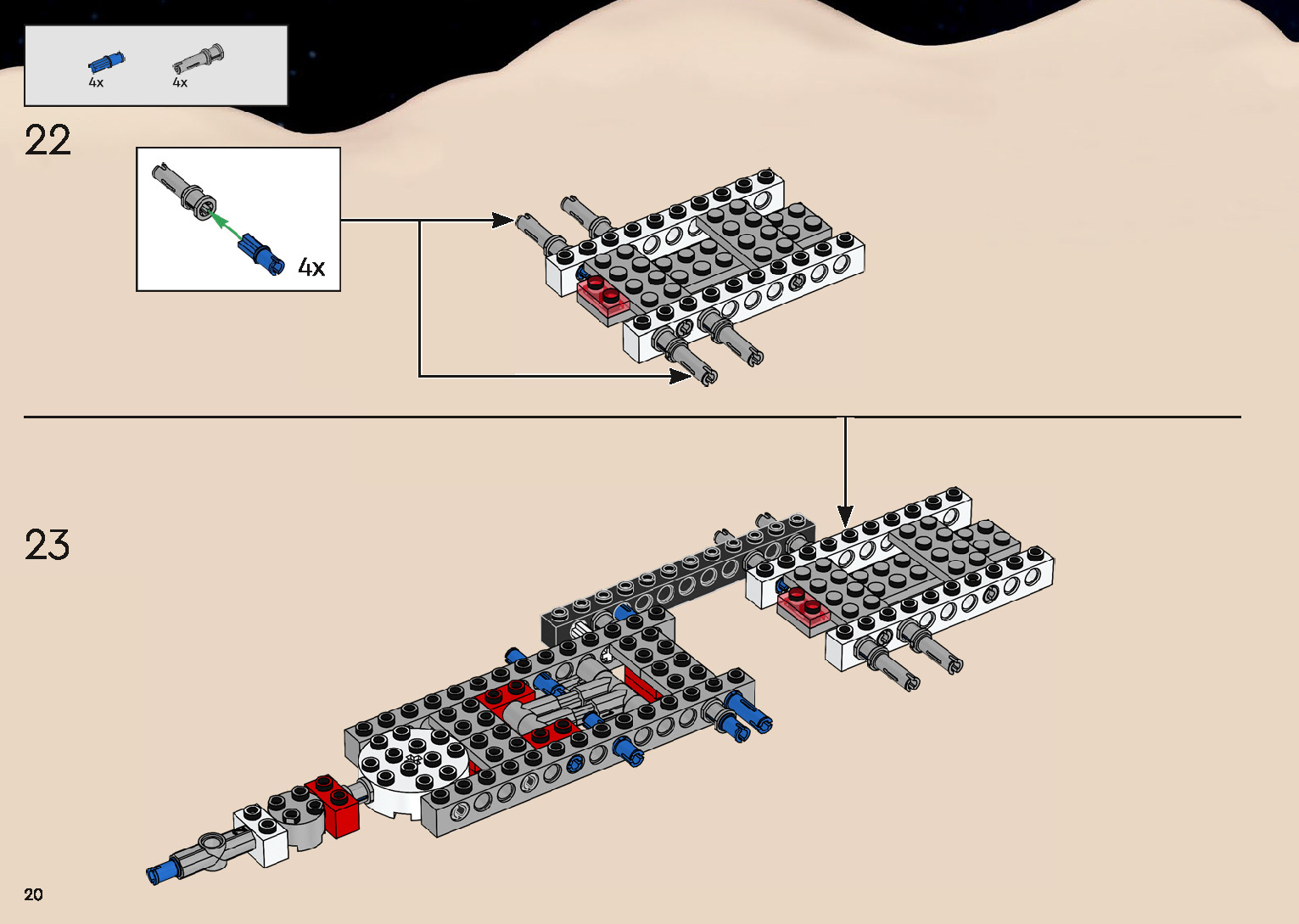 4x 4x

22

4x

23

20