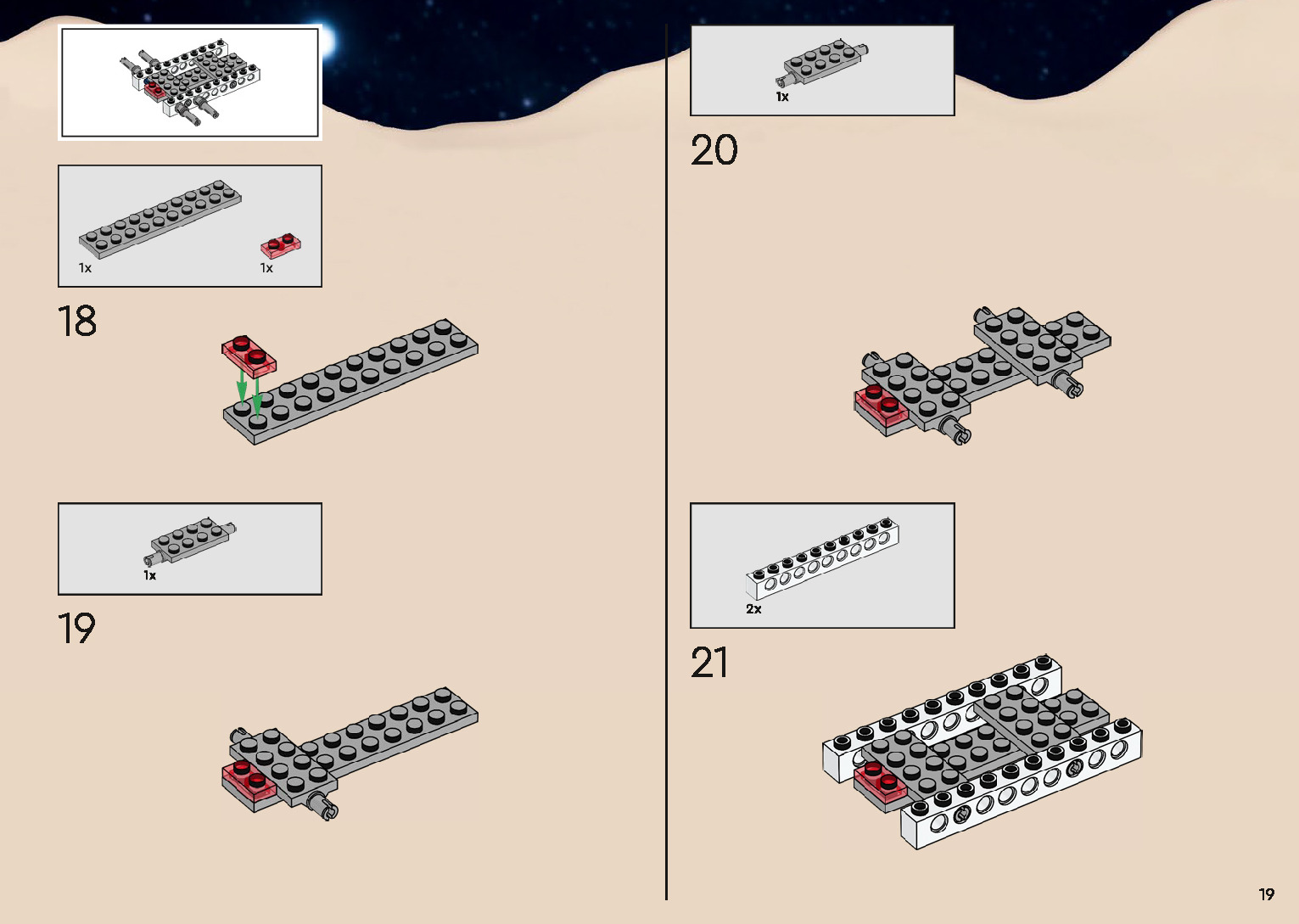 1x

1x

18

1x

19

1x

20

2x

21

19