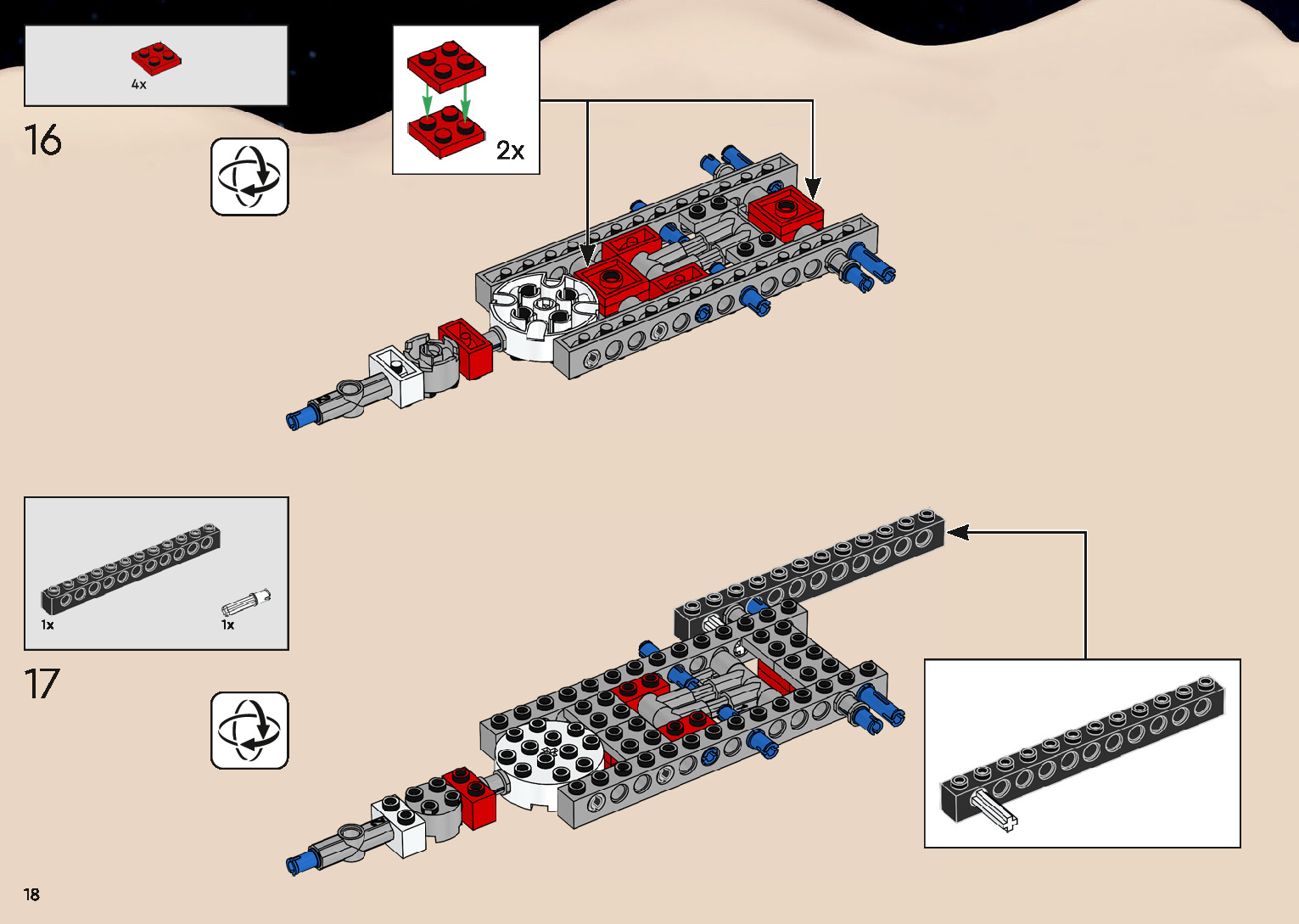 4x

16

2x

1x

1x

17

18