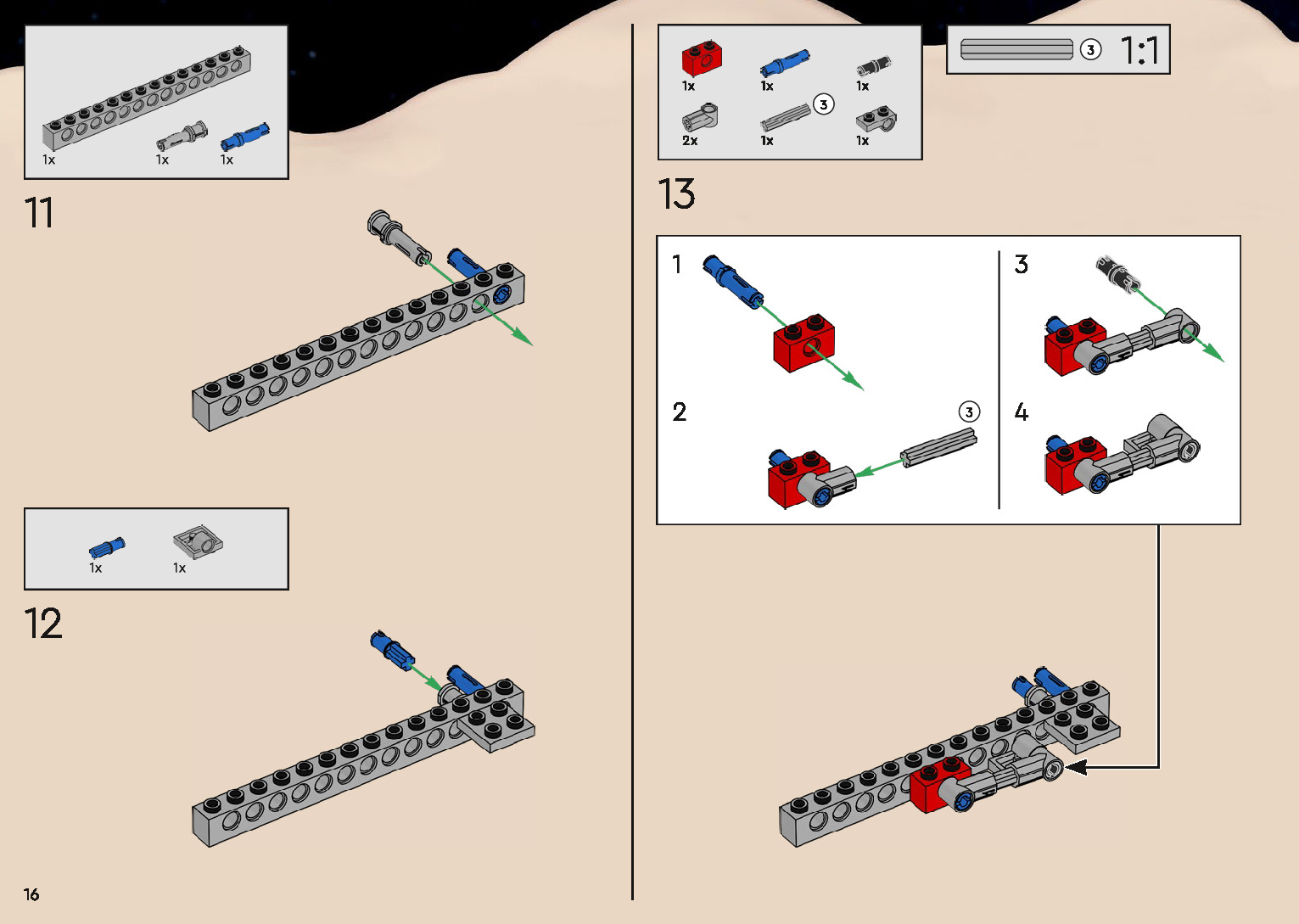 1x
1x
1x

11

1x
1x

12

16

1x
1x
1x
2x
1x
3
1x

3
1:1

13

1
2
3
3
4