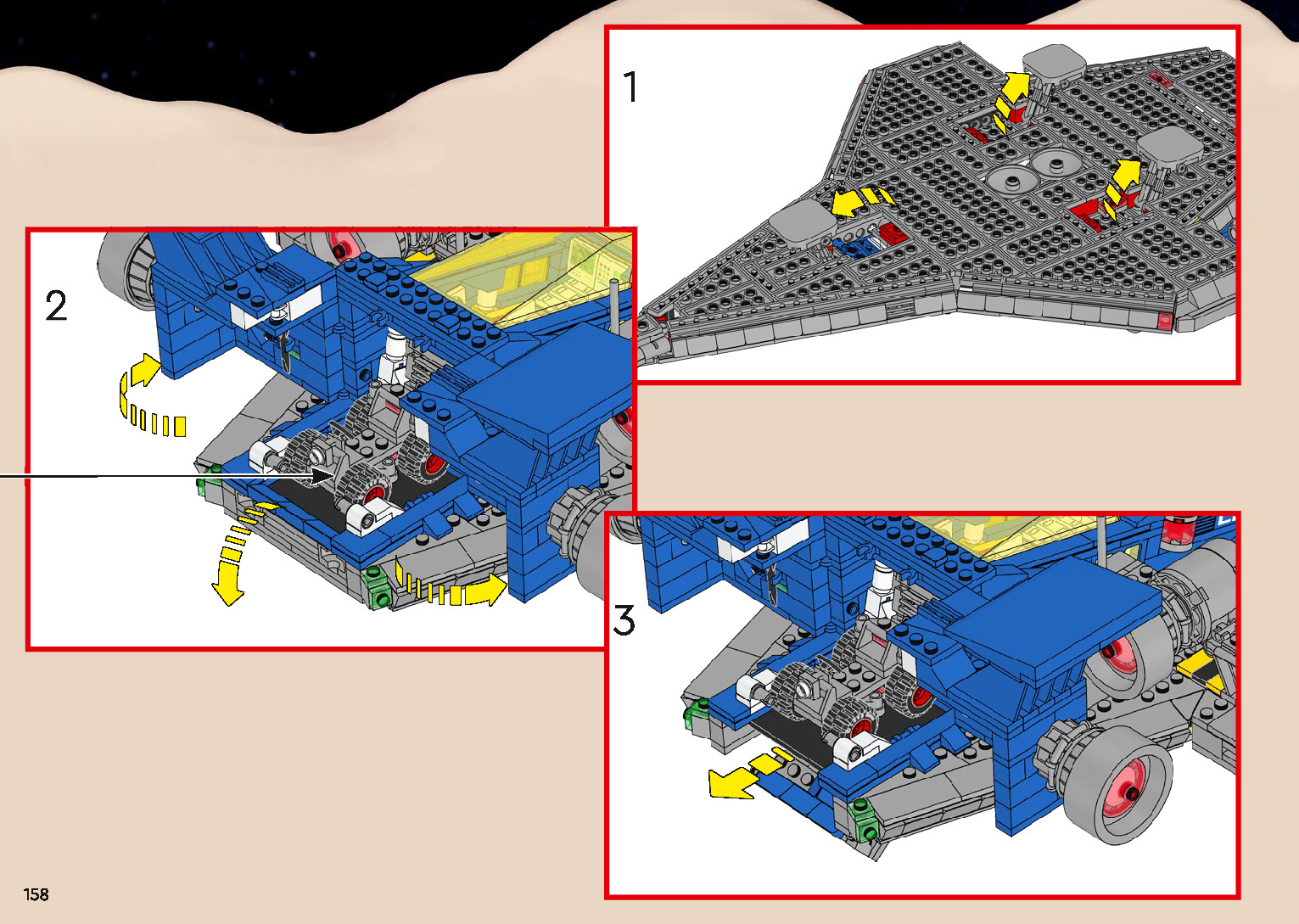 1

2

3

158