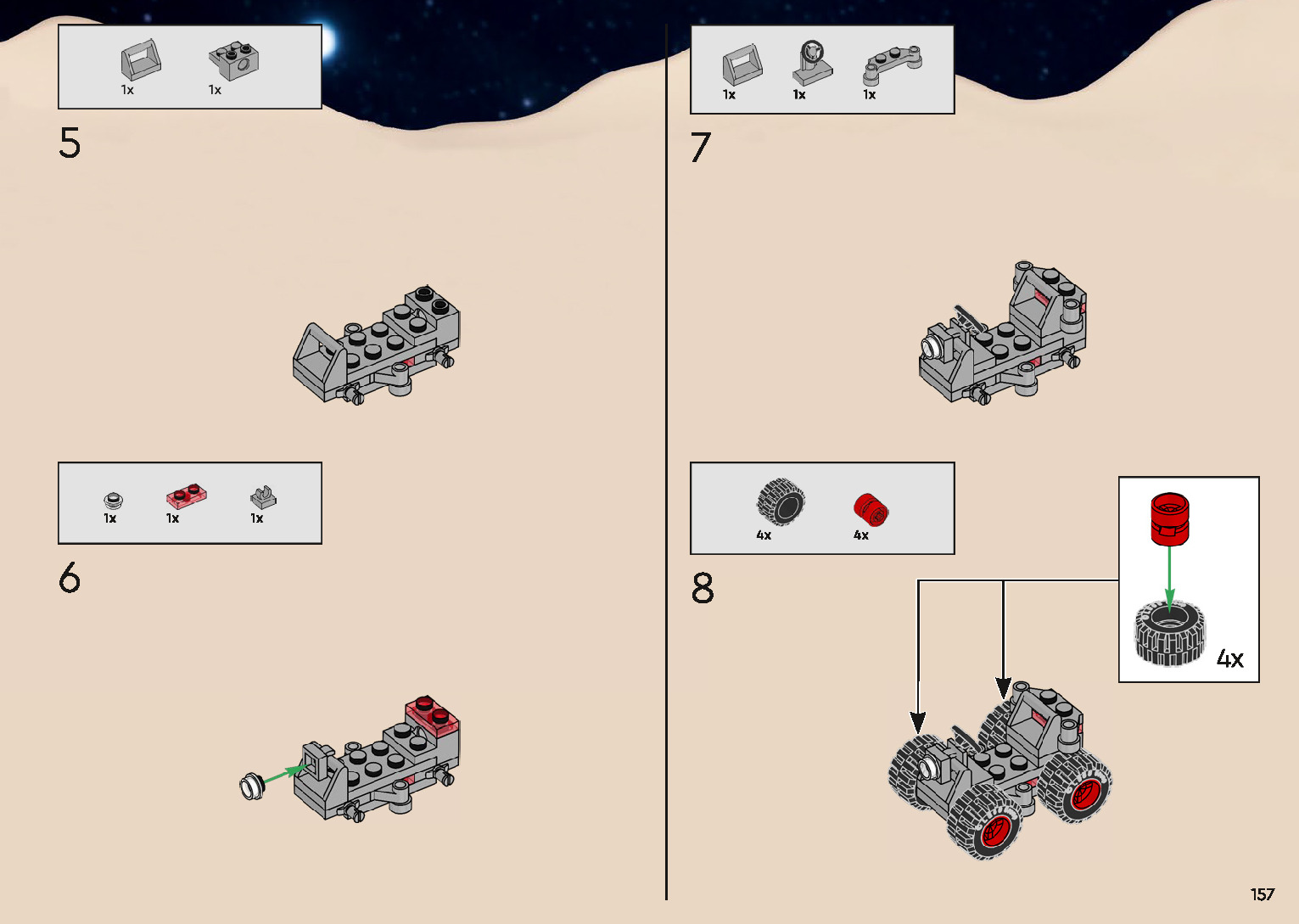 1x 1x

5

1x 1x 1x

6

1x 1x 1x

7

4x 4x

8

4x

157