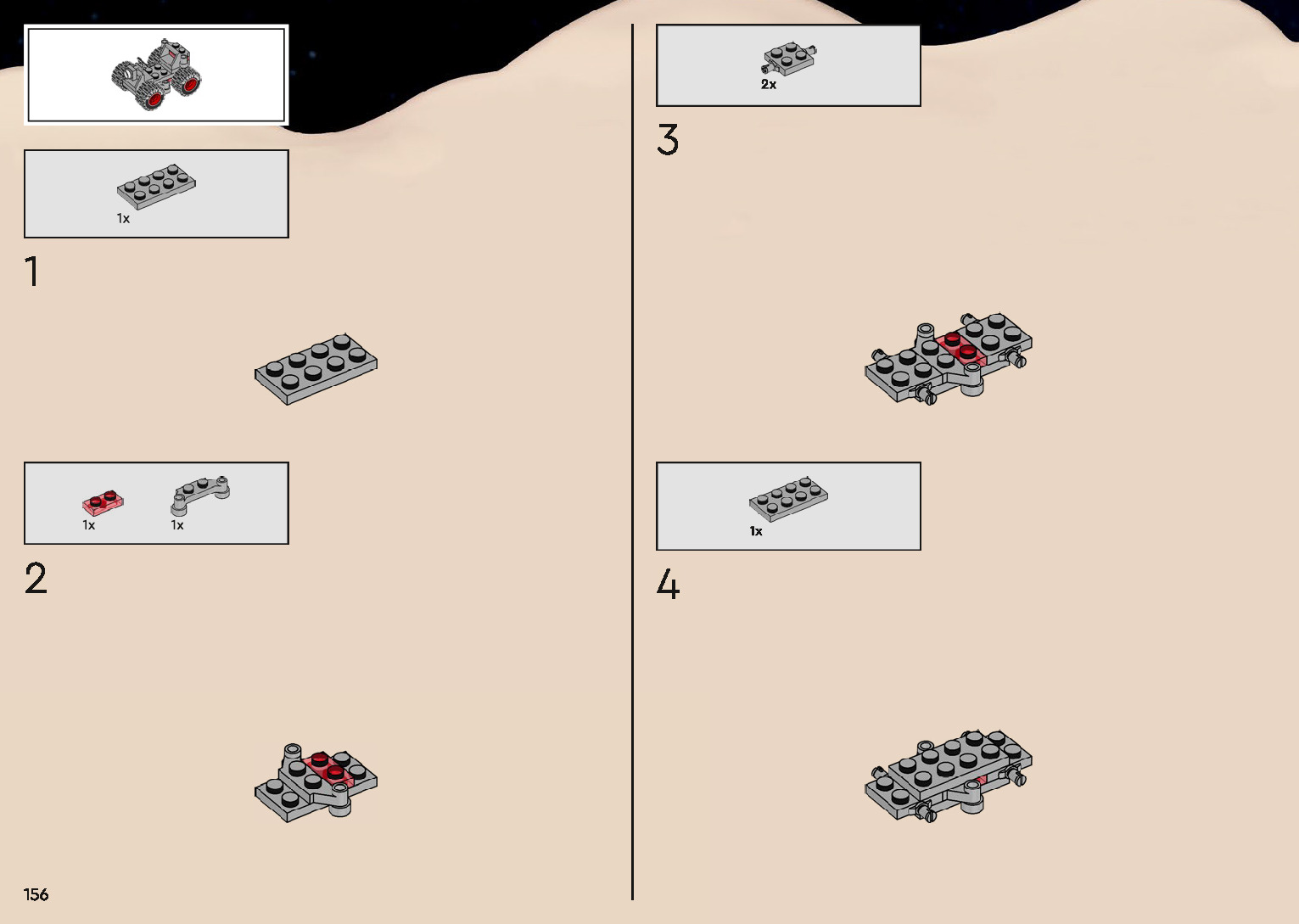 1x

1

1x 1x

2

156

2x

3

1x

4