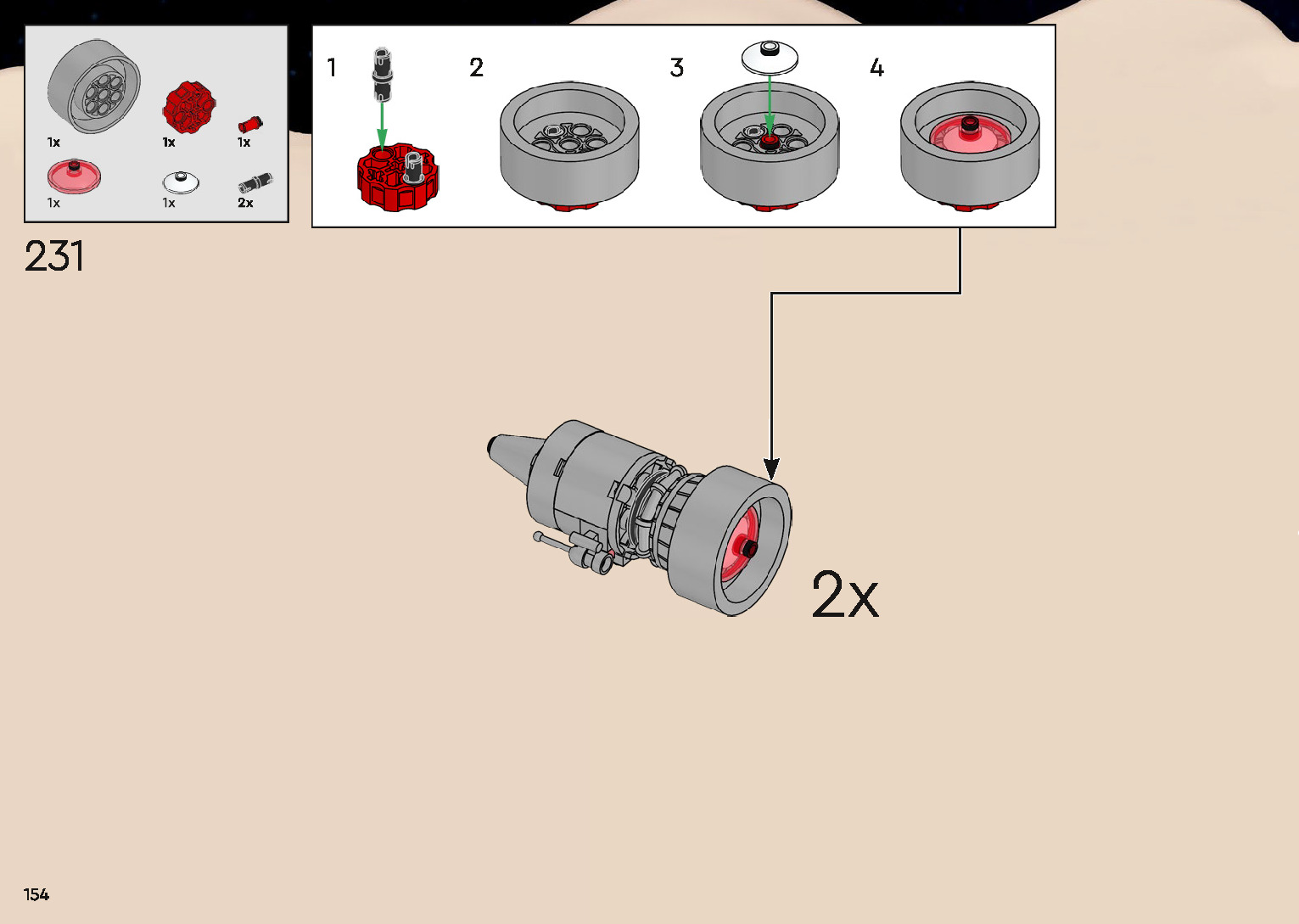 1x
1x
1x
1x
1x
2x

231

1
2
3
4

2x

154