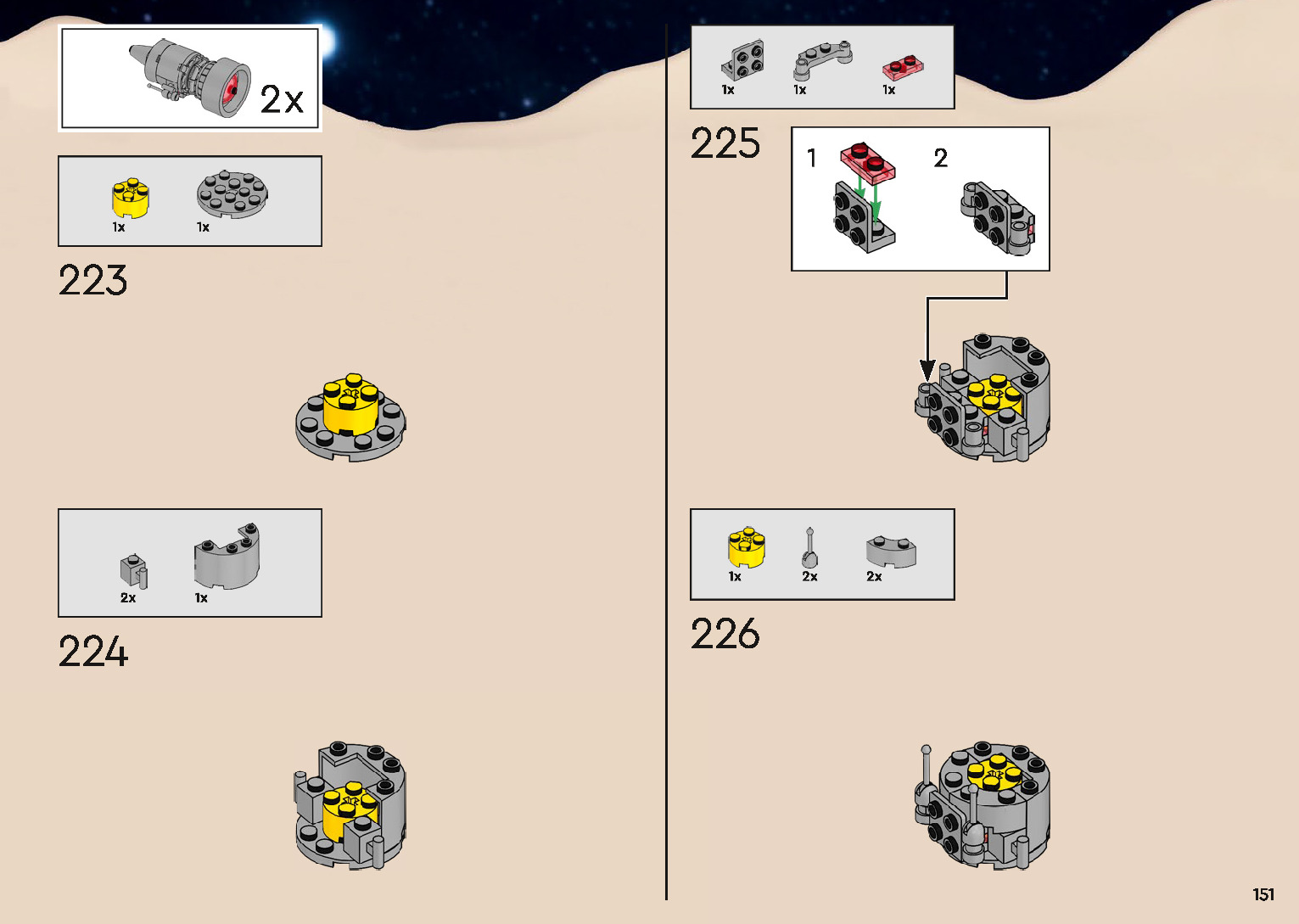 2x

1x 1x

223

2x 1x

224

1x 1x 1x

225

1

2

1x 2x 2x

226

151