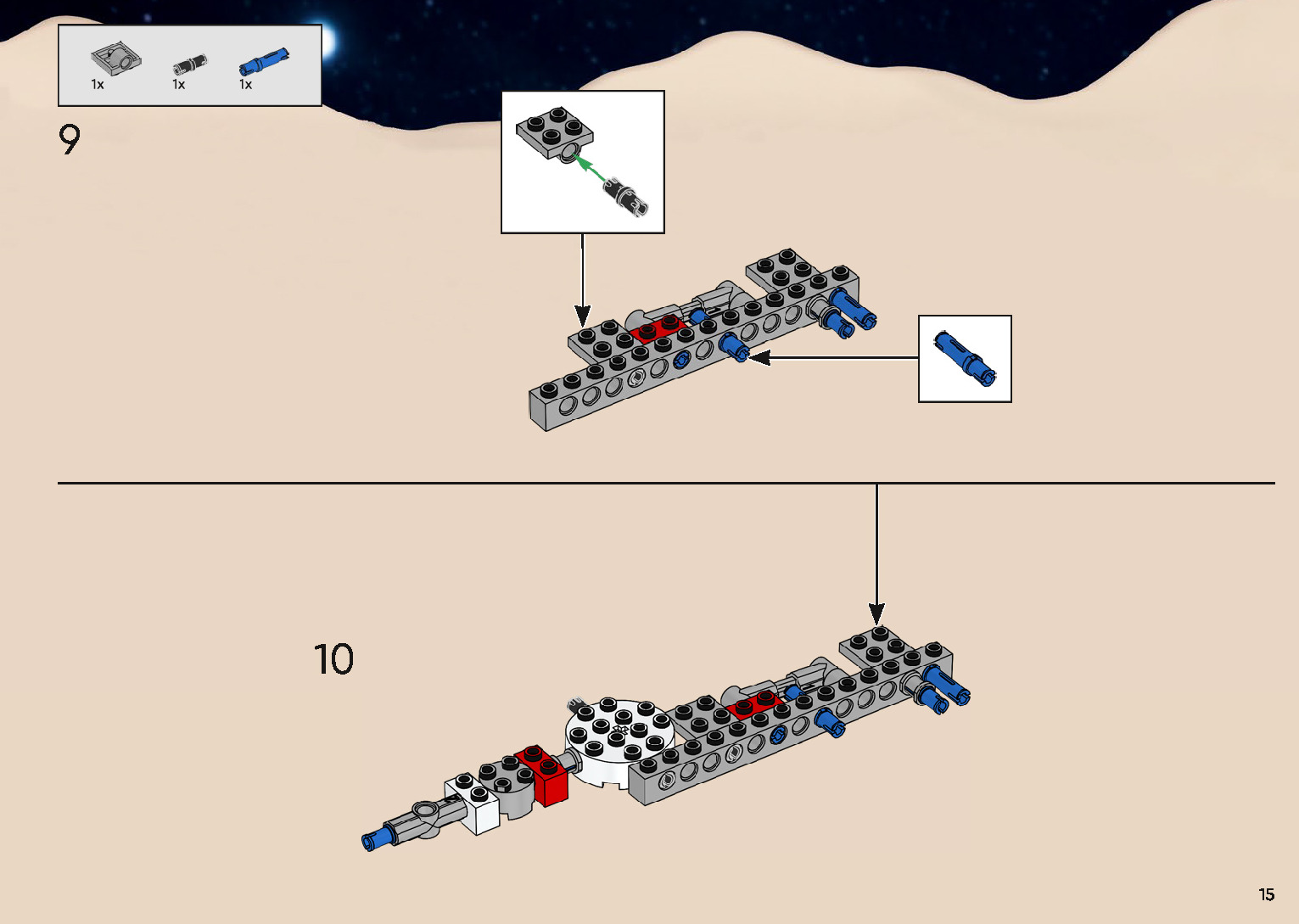 1x 1x 1x

9

10

15