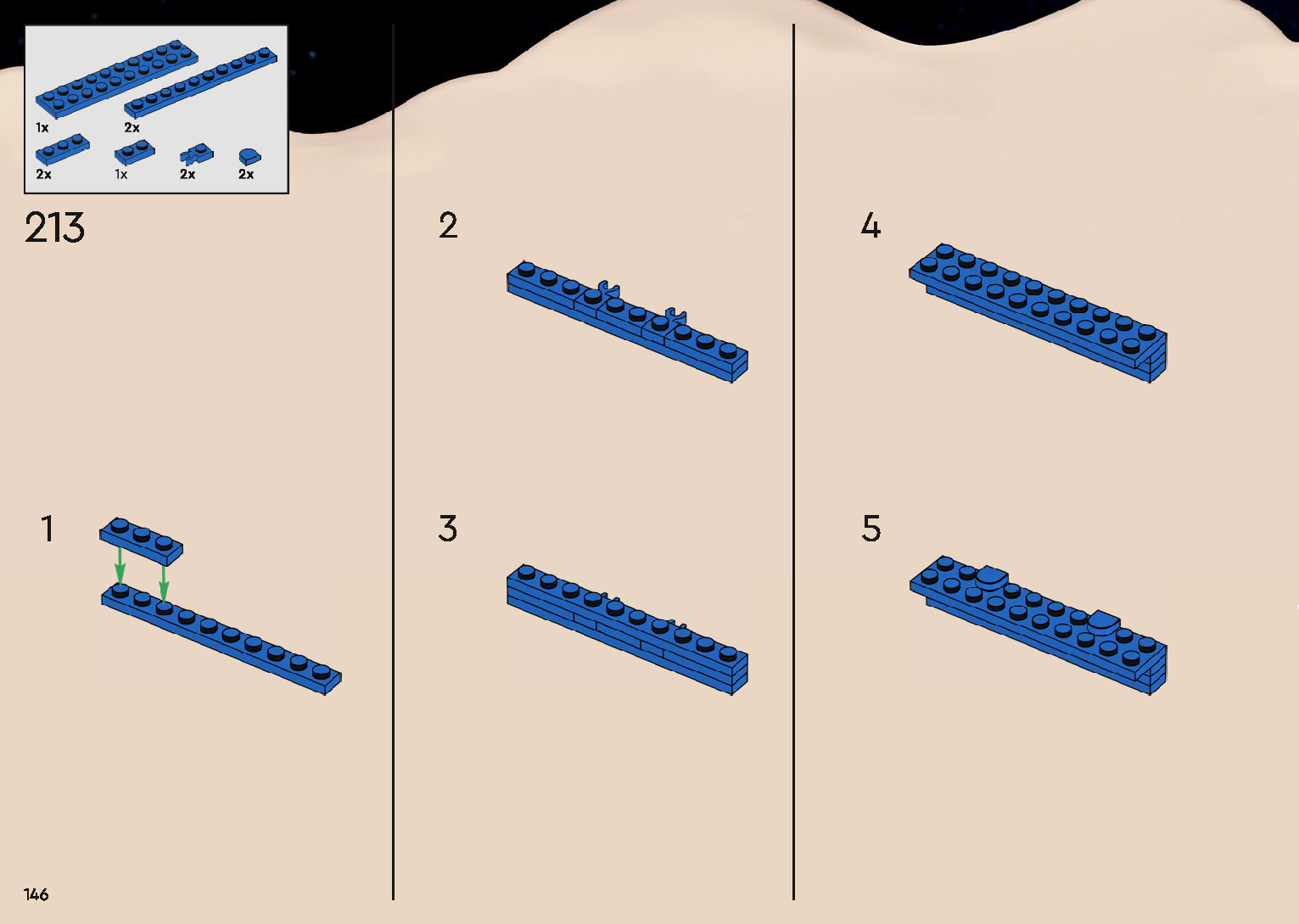 1x
2x
2x
1x
2x
2x

213

1

2

3

4

5

146