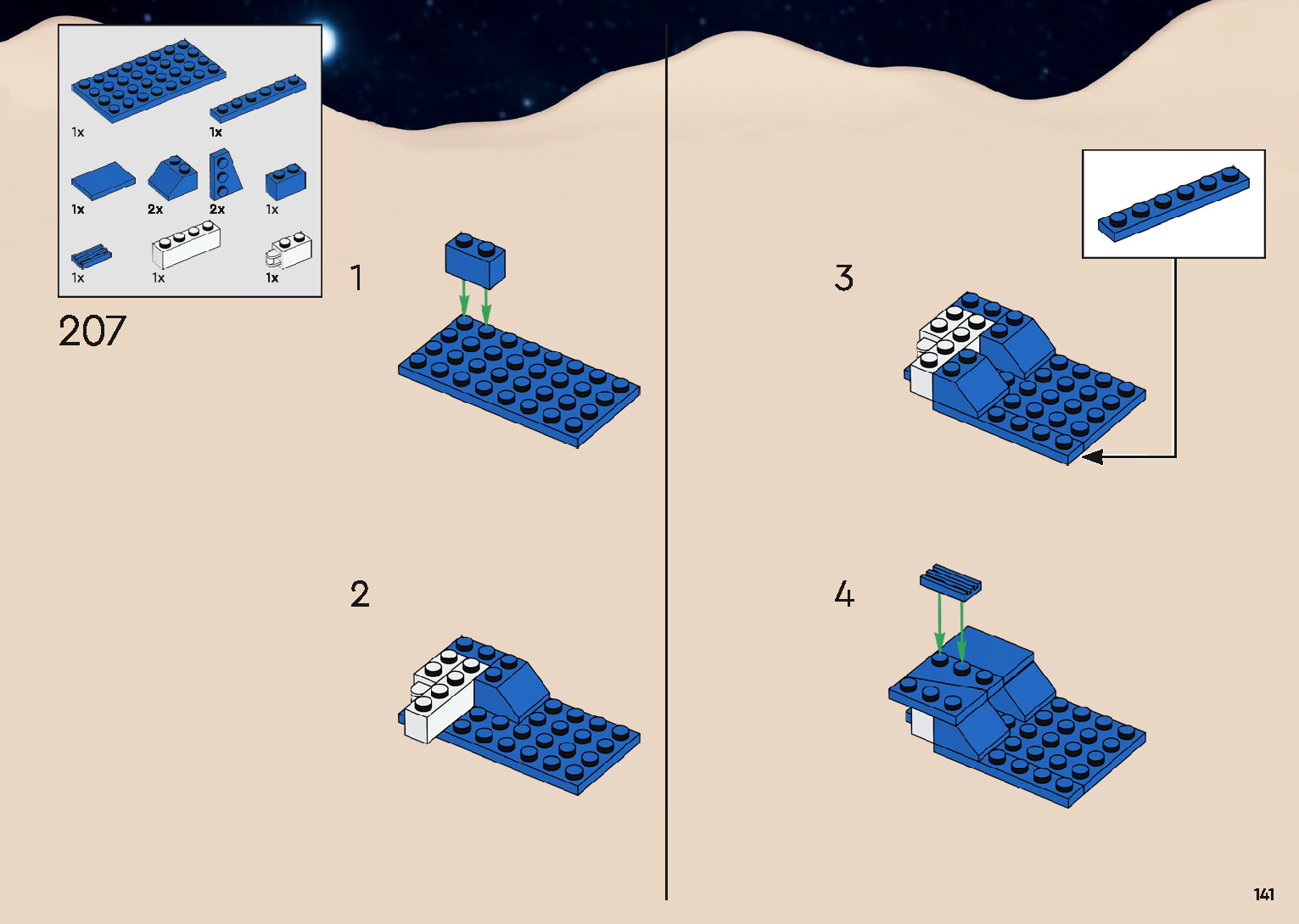 1x
1x
1x
2x
2x
1x
1x
1x
1x

207

1

2

3

4

141