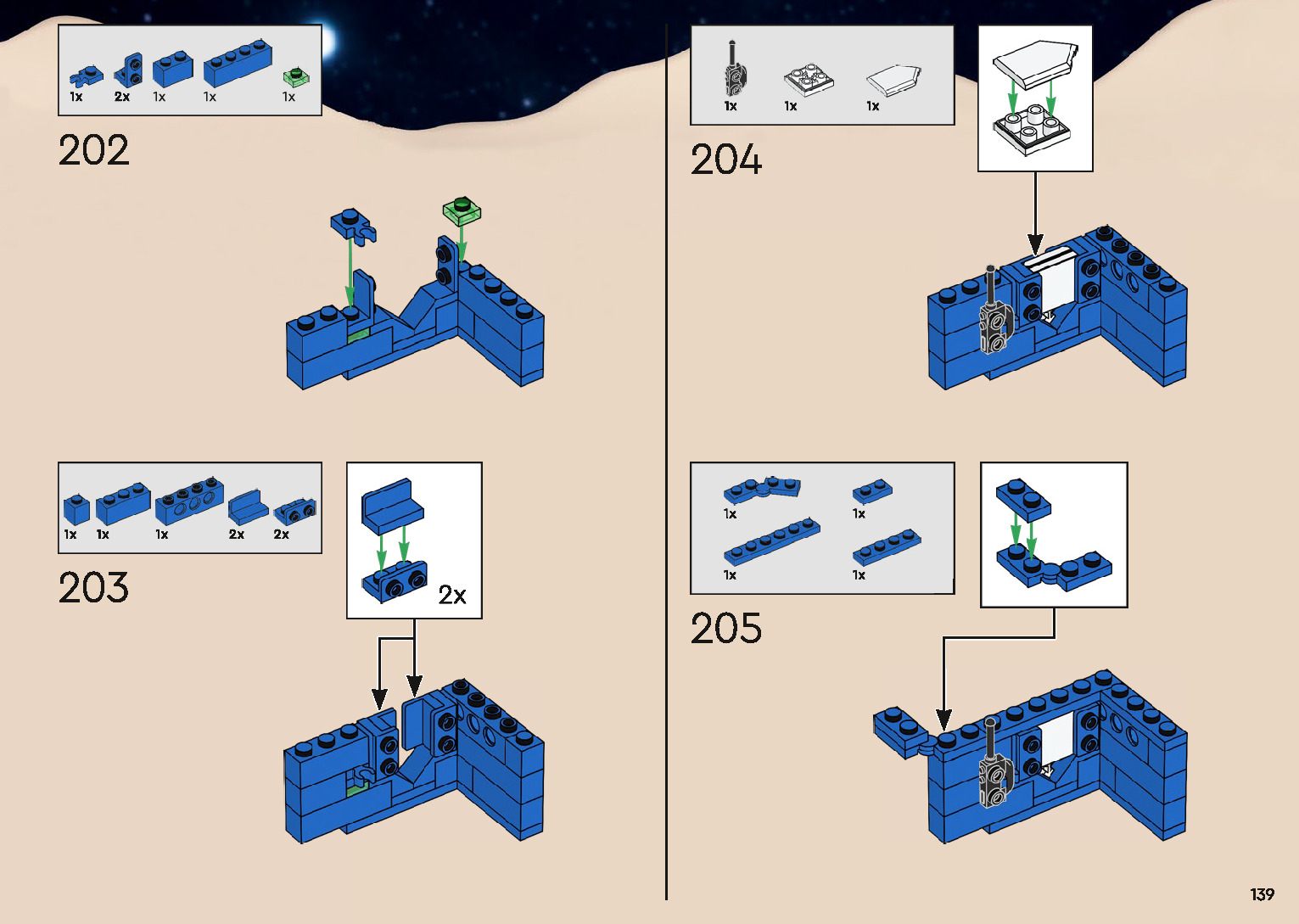 1x 2x 1x 1x 1x

202

1x 1x 1x 2x 2x

203

2x

1x 1x 1x

204

1x 1x
1x 1x

205

139