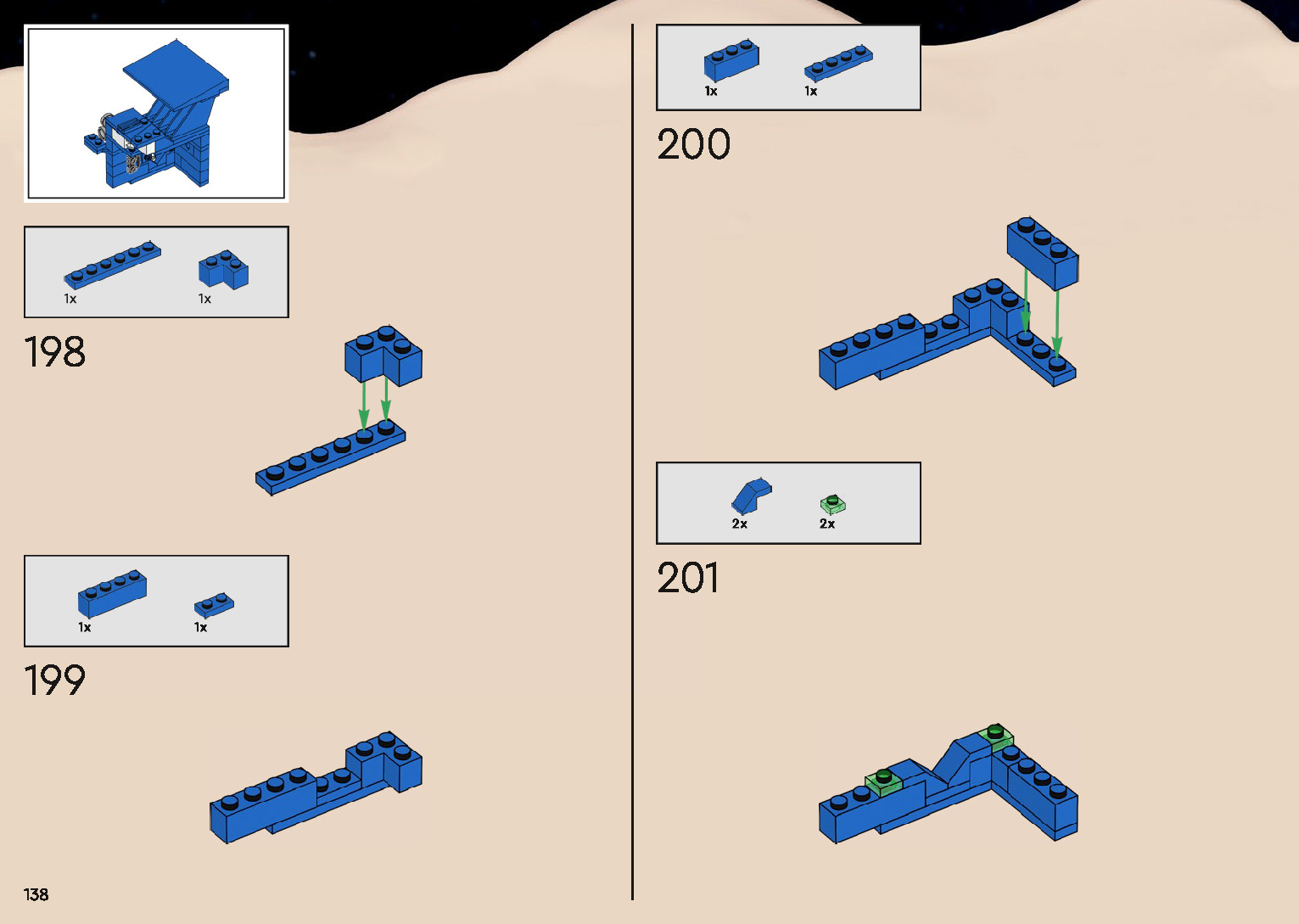 1x 1x

198

1x 1x

199

138

1x 1x

200

2x 2x

201